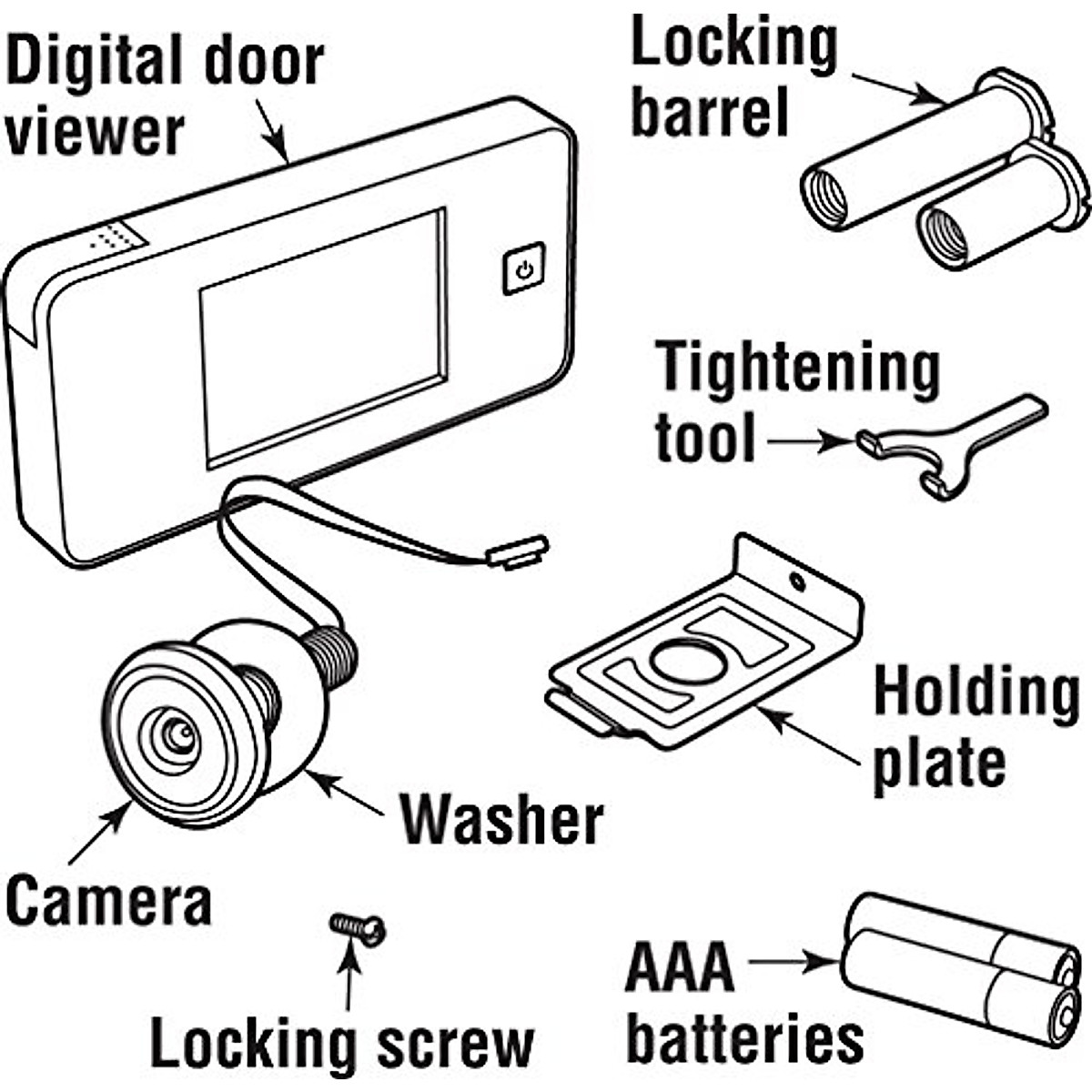 Digital door viewer

Locking barrel

Tightening tool

Holding plate

Washer

Camera

Locking screw

AAA batteries