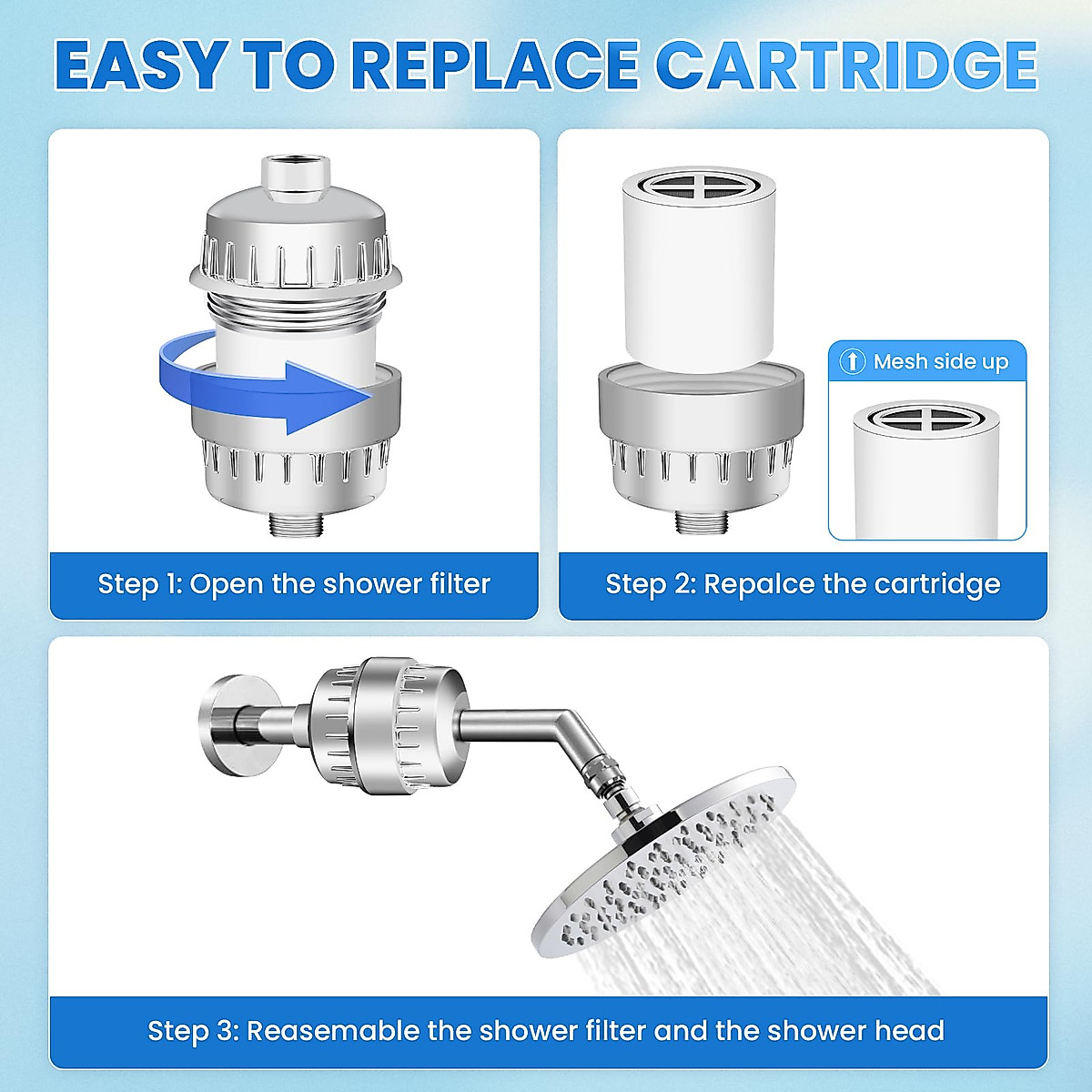 EASY TO REPLACE CARTRIDGE

Step 1: Open the shower filter

Mesh side up

Step 2: Repalce the cartridge

Step 3: Reasemable the shower filter and the shower head