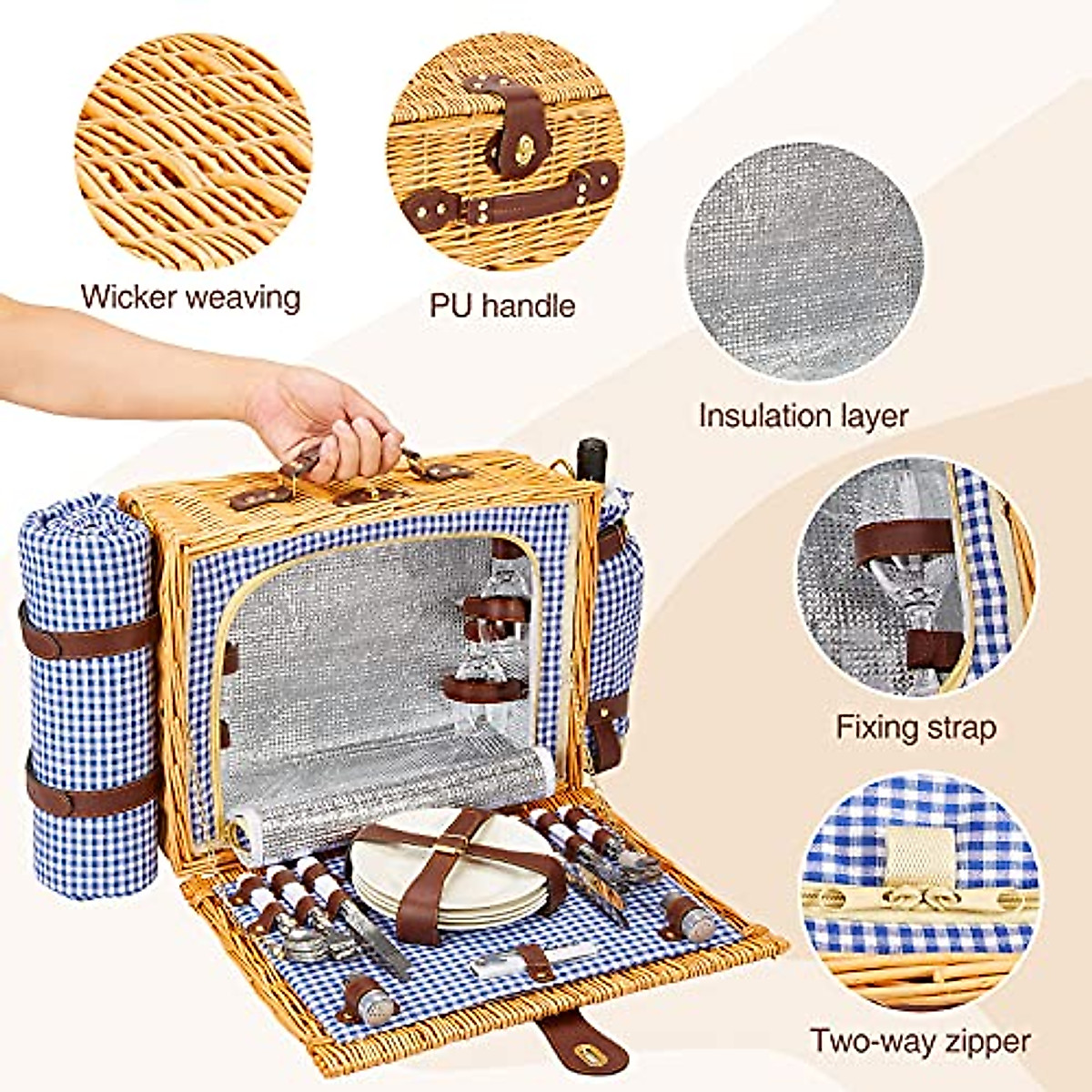 Wicker weaving

PU handle

Insulation layer

Fixing strap

Two-way zipper