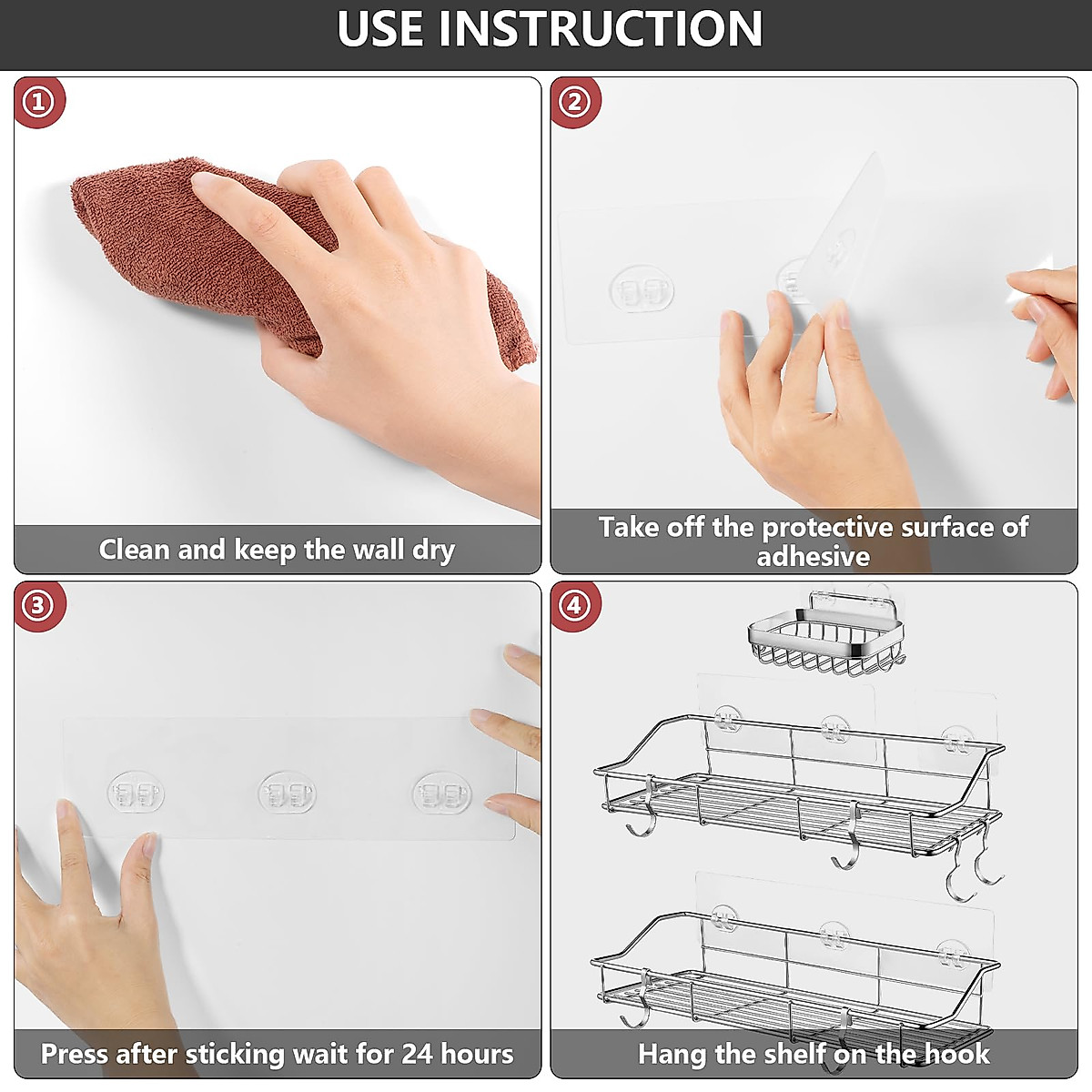 USE INSTRUCTION

①

Clean and keep the wall dry

②

Take off the protective surface of adhesive

③

Press after sticking wait for 24 hours

④

Hang the shelf on the hook