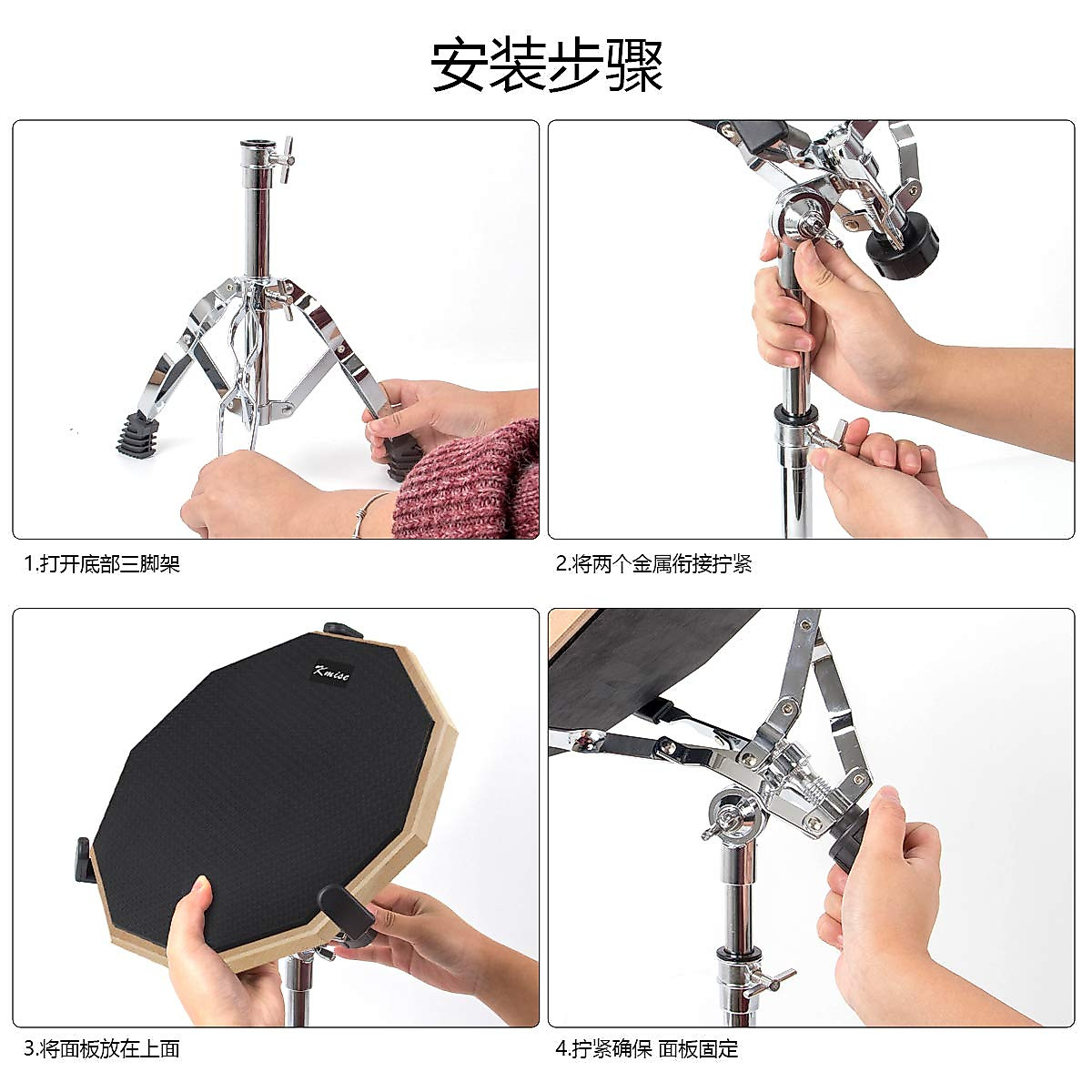 安装步骤

1.打开底部三脚架

2.将两个金属衔接拧紧

Kmise

3.将面板放在上面

4.拧紧确保 面板固定