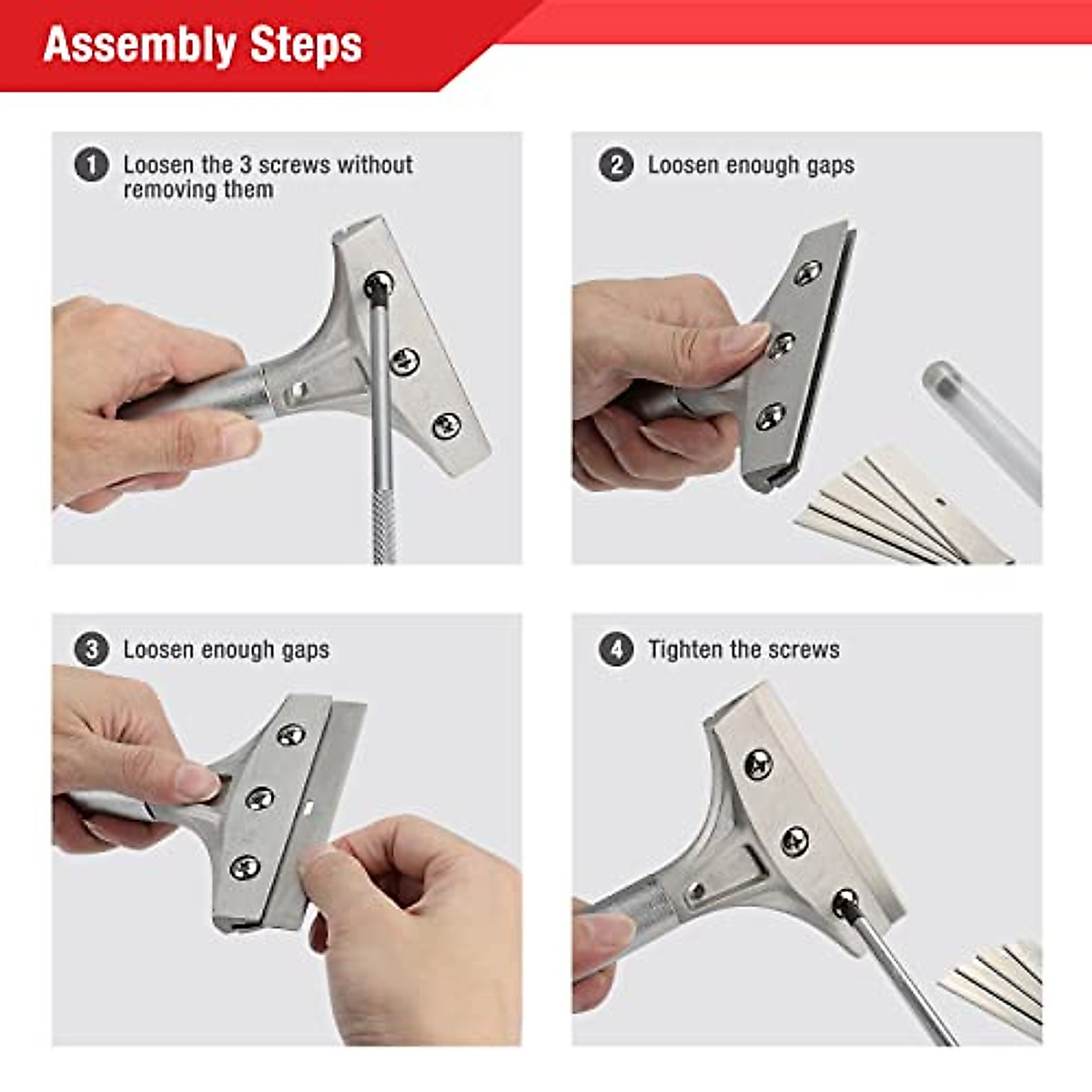 Assembly Steps

1 Loosen the 3 screws without removing them

2 Loosen enough gaps

3 Loosen enough gaps

4 Tighten the screws