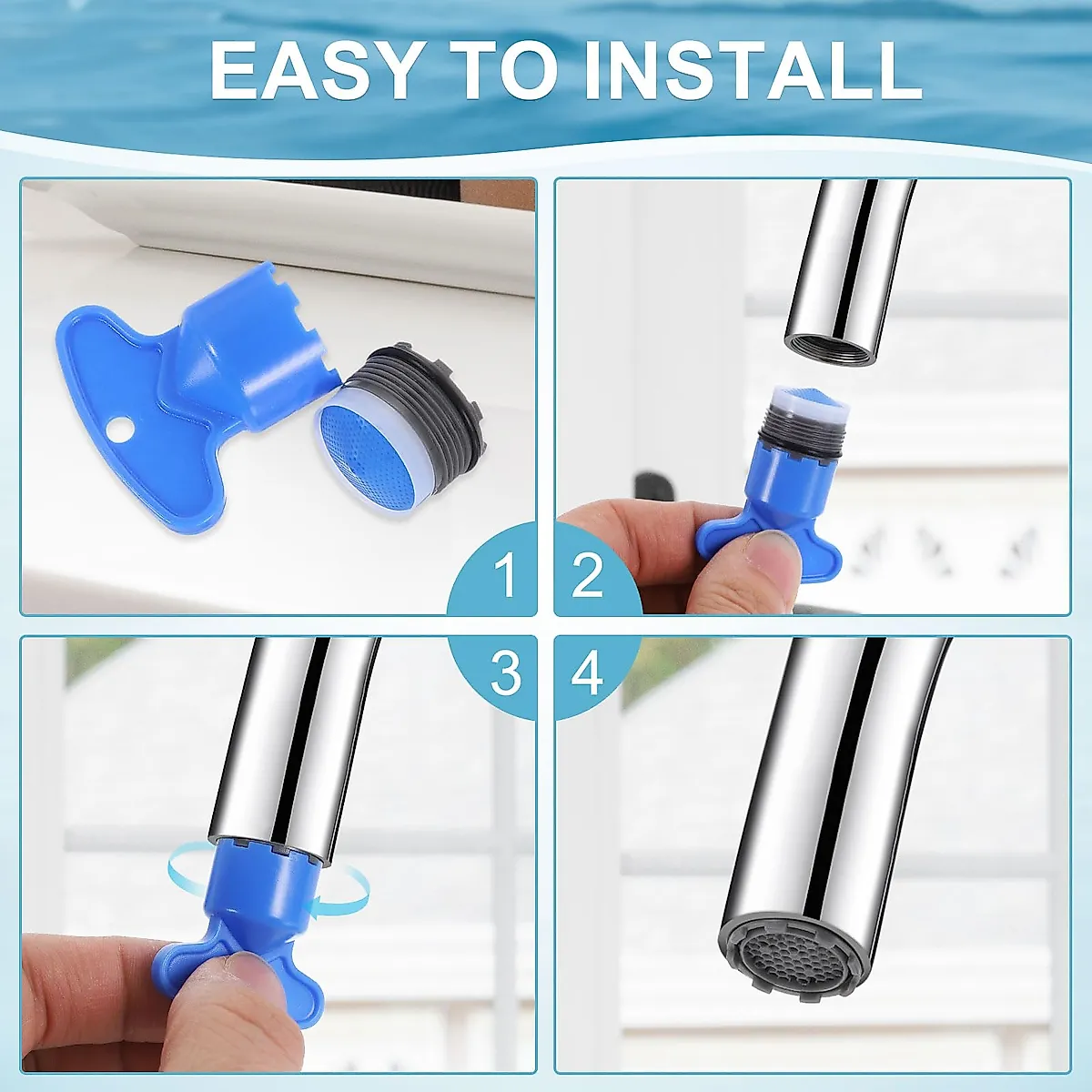 EASY TO INSTALL

1

2

3

4