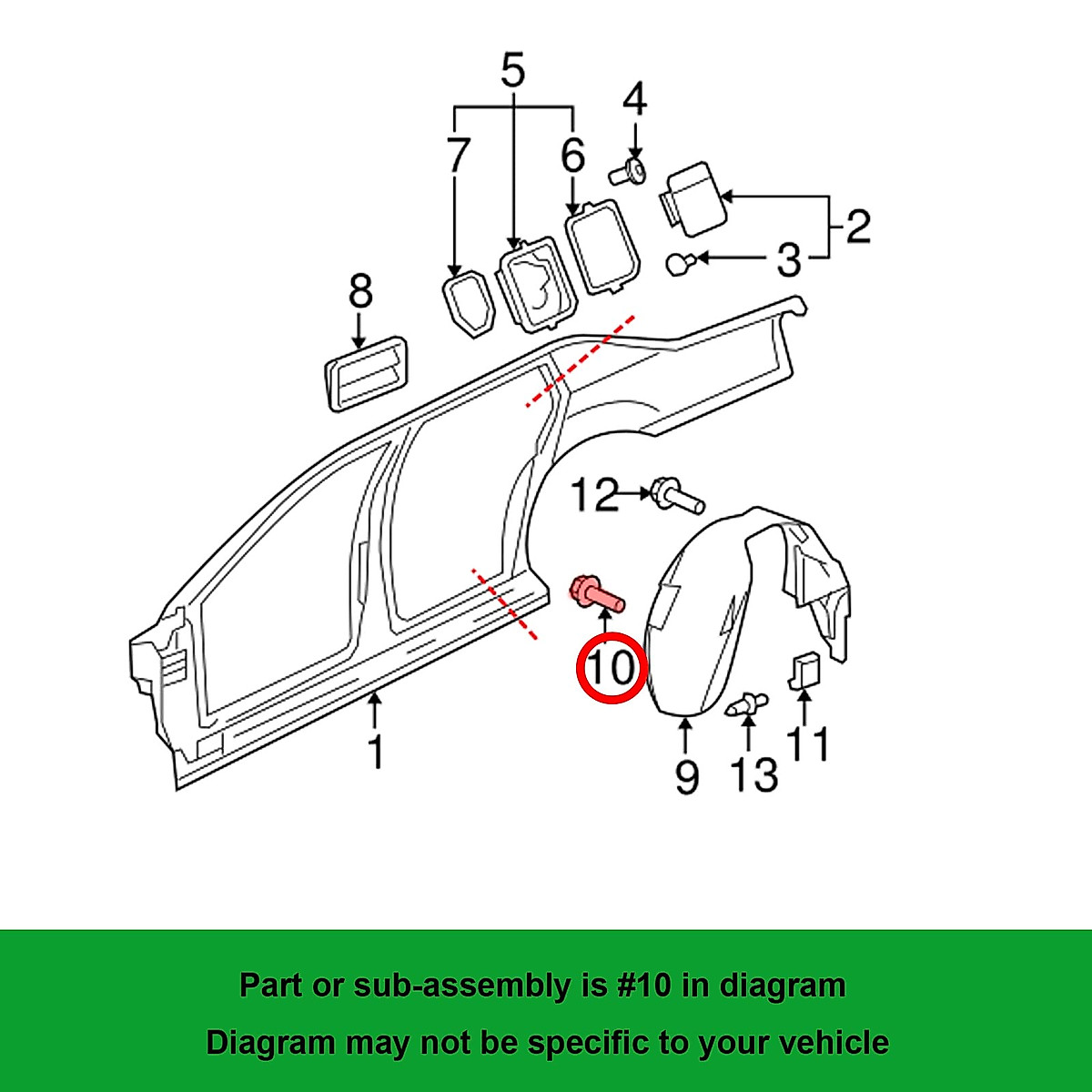 5
4
7
6
2
3
8
12
10
1
9
13
11

Part or sub-assembly is #10 in diagram
Diagram may not be specific to your vehicle