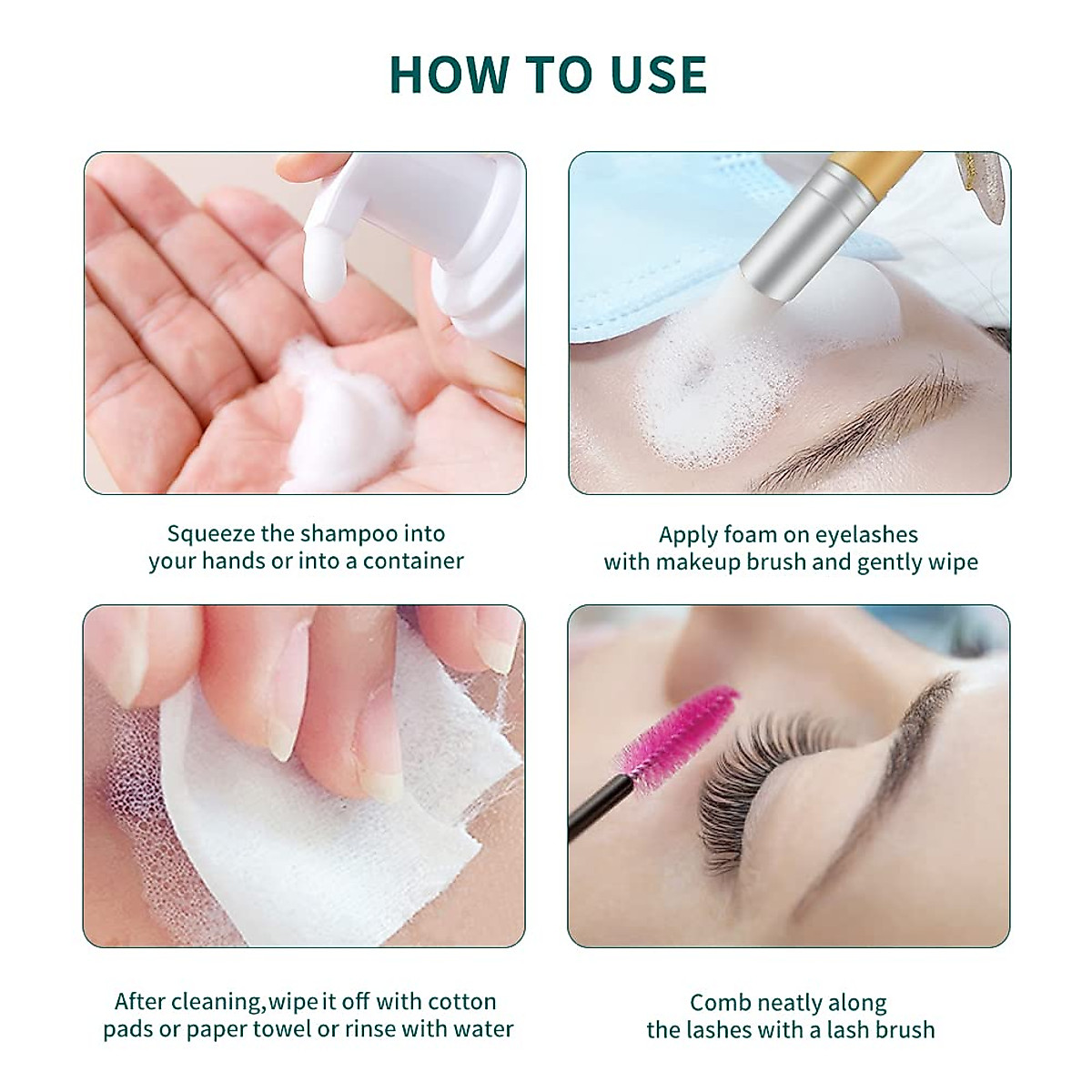 HOW TO USE

Squeeze the shampoo into your hands or into a container

Apply foam on eyelashes with makeup brush and gently wipe

After cleaning,wipe it off with cotton pads or paper towel or rinse with water

Comb neatly along the lashes with a lash brush