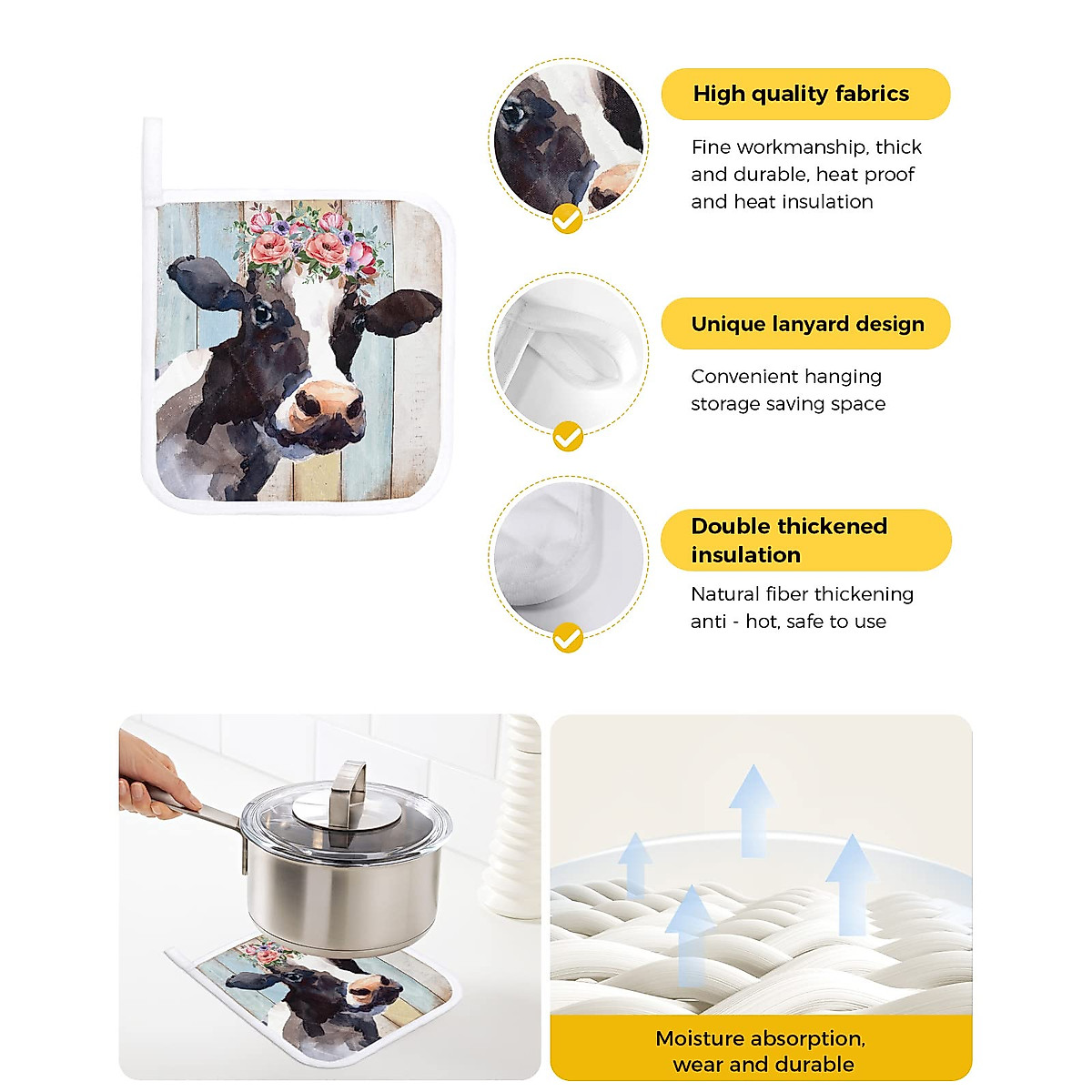 High quality fabrics

Fine workmanship, thick and durable, heat proof and heat insulation

Unique lanyard design

Convenient hanging storage saving space

Double thickened insulation

Natural fiber thickening anti - hot, safe to use

Moisture absorption, wear and durable