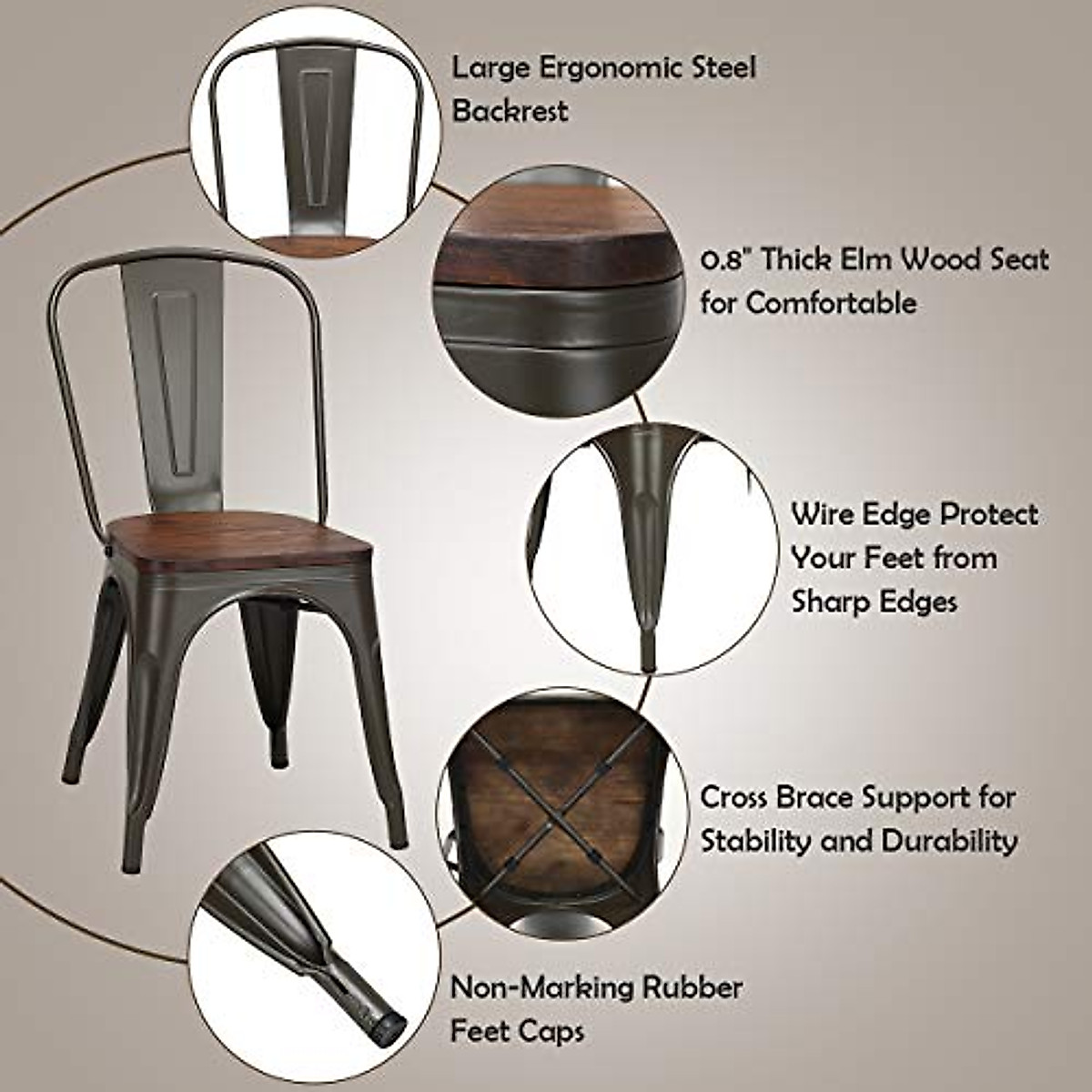 Large Ergonomic Steel Backrest

0.8" Thick Elm Wood Seat for Comfortable

Wire Edge Protect Your Feet from Sharp Edges

Cross Brace Support for Stability and Durability

Non-Marking Rubber Feet Caps