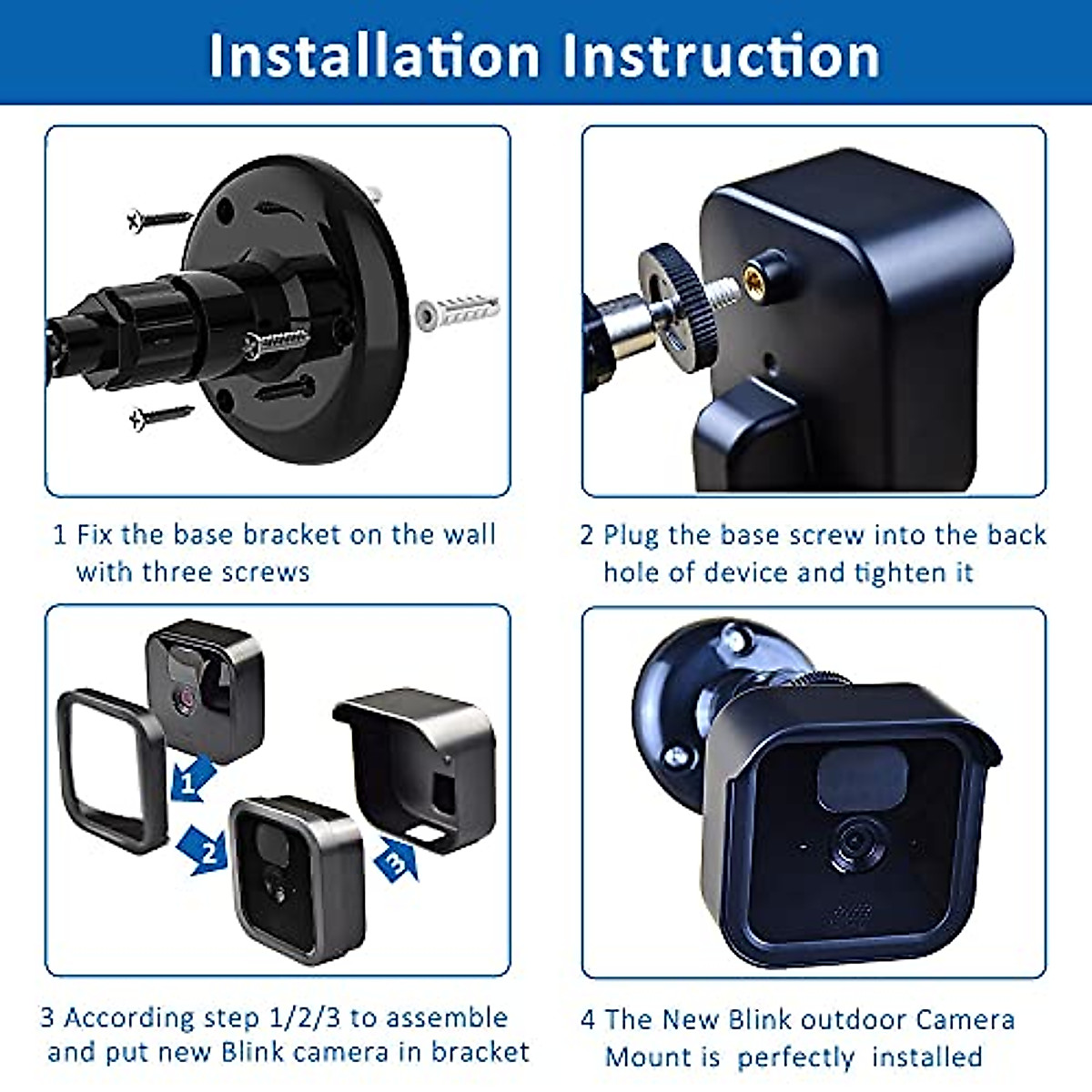 Installation Instruction

1 Fix the base bracket on the wall with three screws

2 Plug the base screw into the back hole of device and tighten it

1

2

3

3 According step 1/2/3 to assemble and put new Blink camera in bracket

4 The New Blink outdoor Camera Mount is perfectly installed