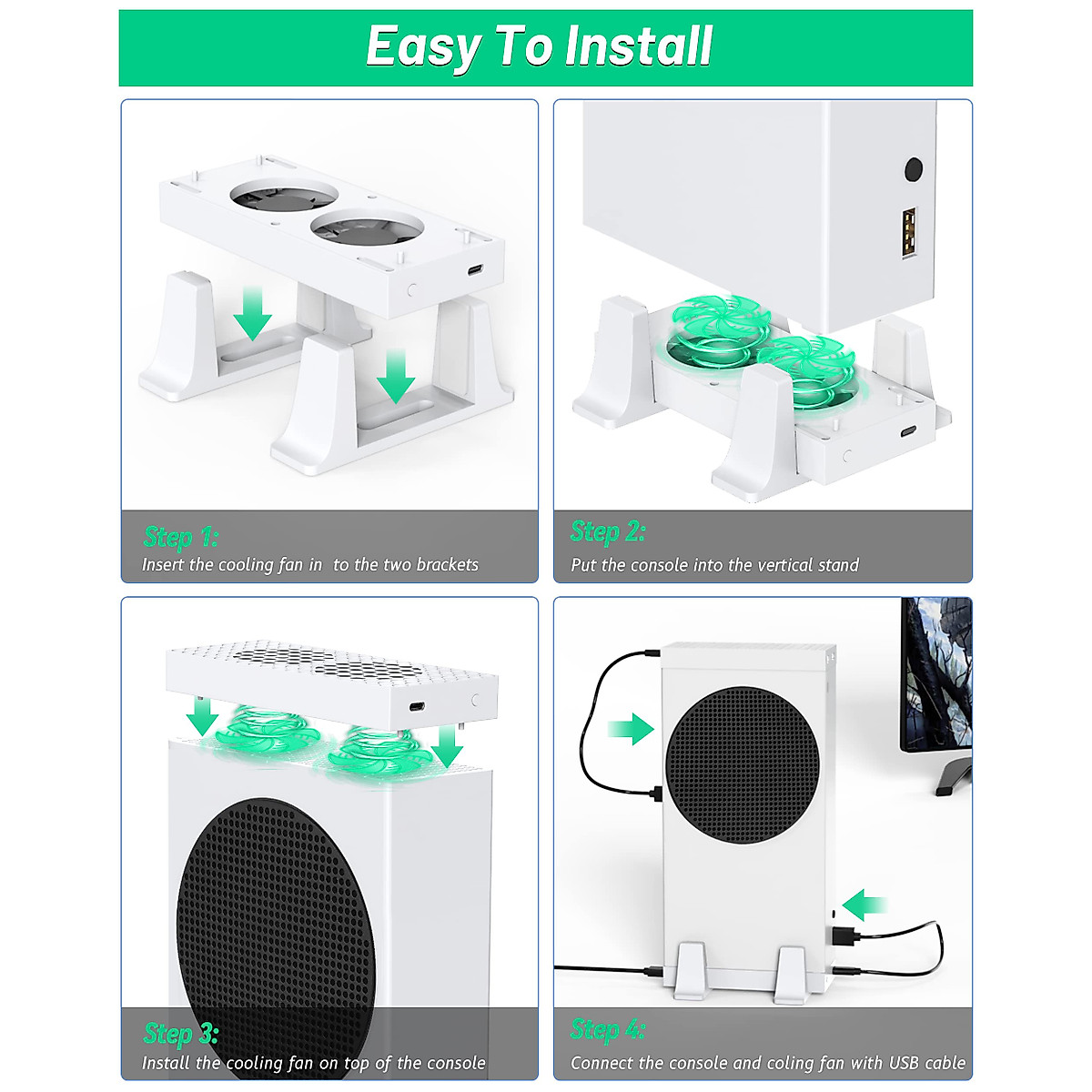 Easy To Install

Step 1:
Insert the cooling fan in to the two brackets

Step 2:
Put the console into the vertical stand

Step 3:
Install the cooling fan on top of the console

Step 4:
Connect the console and coling fan with USB cable