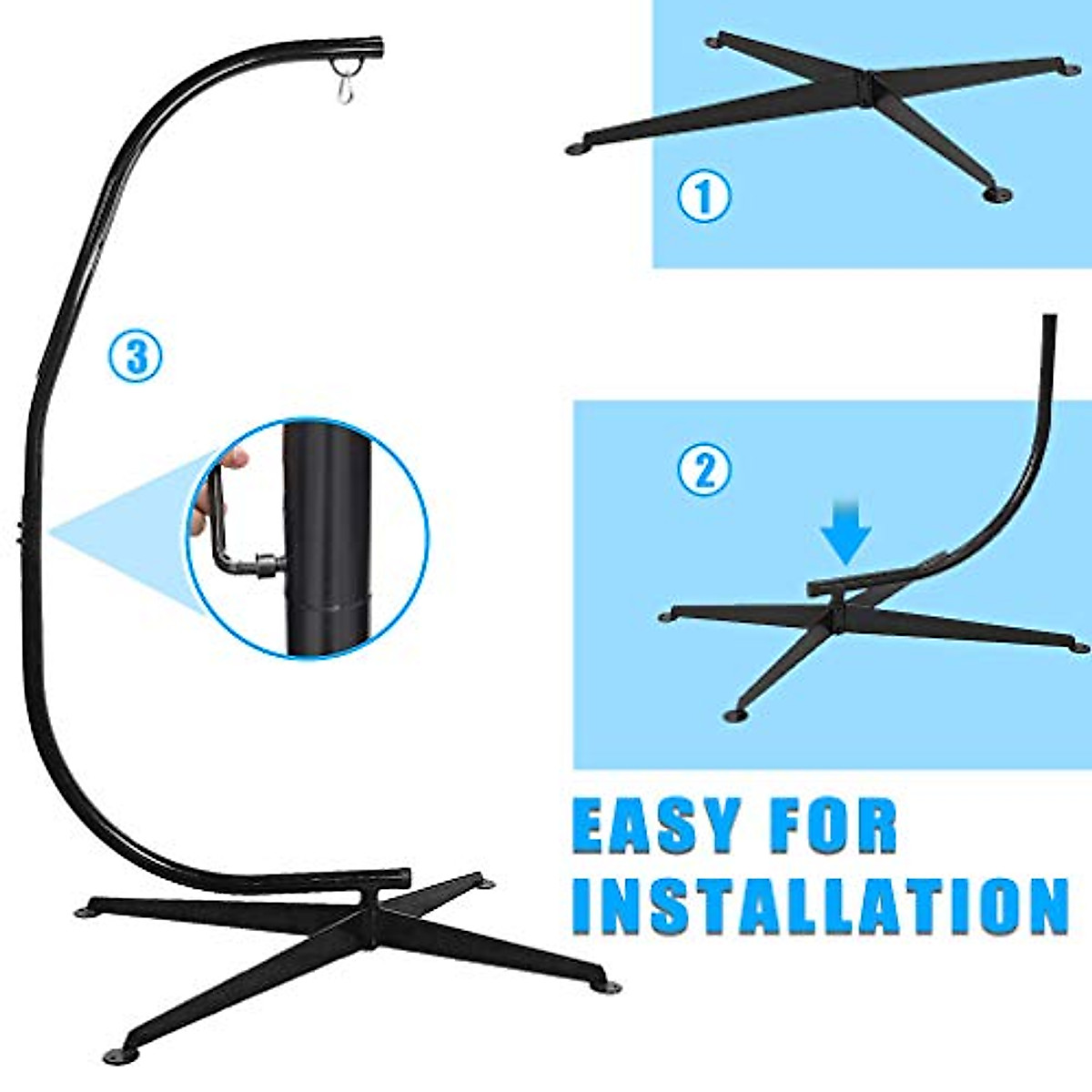 1

3

2

EASY FOR INSTALLATION