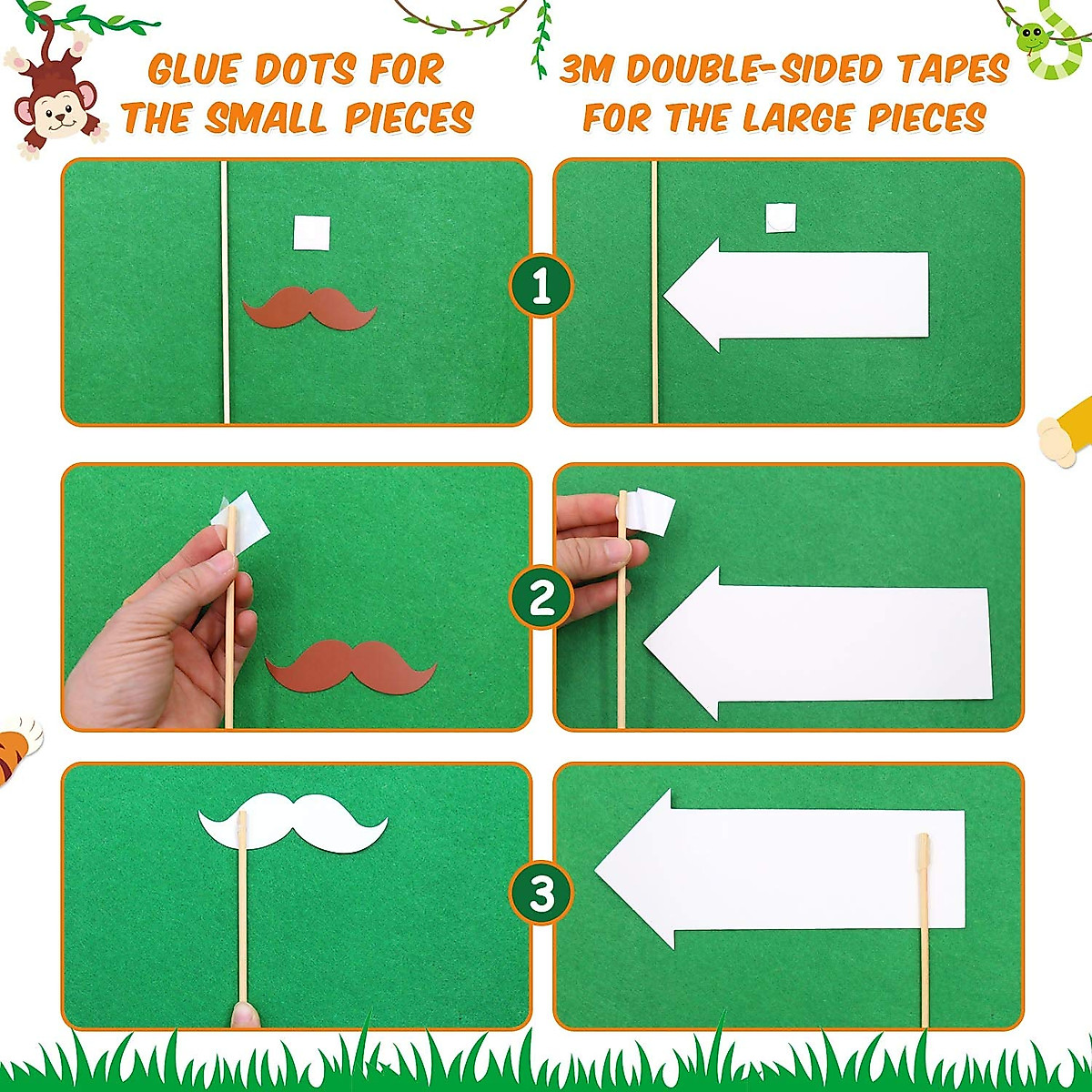 GLUE DOTS FOR THE SMALL PIECES

3M DOUBLE-SIDED TAPES FOR THE LARGE PIECES

1

2

3