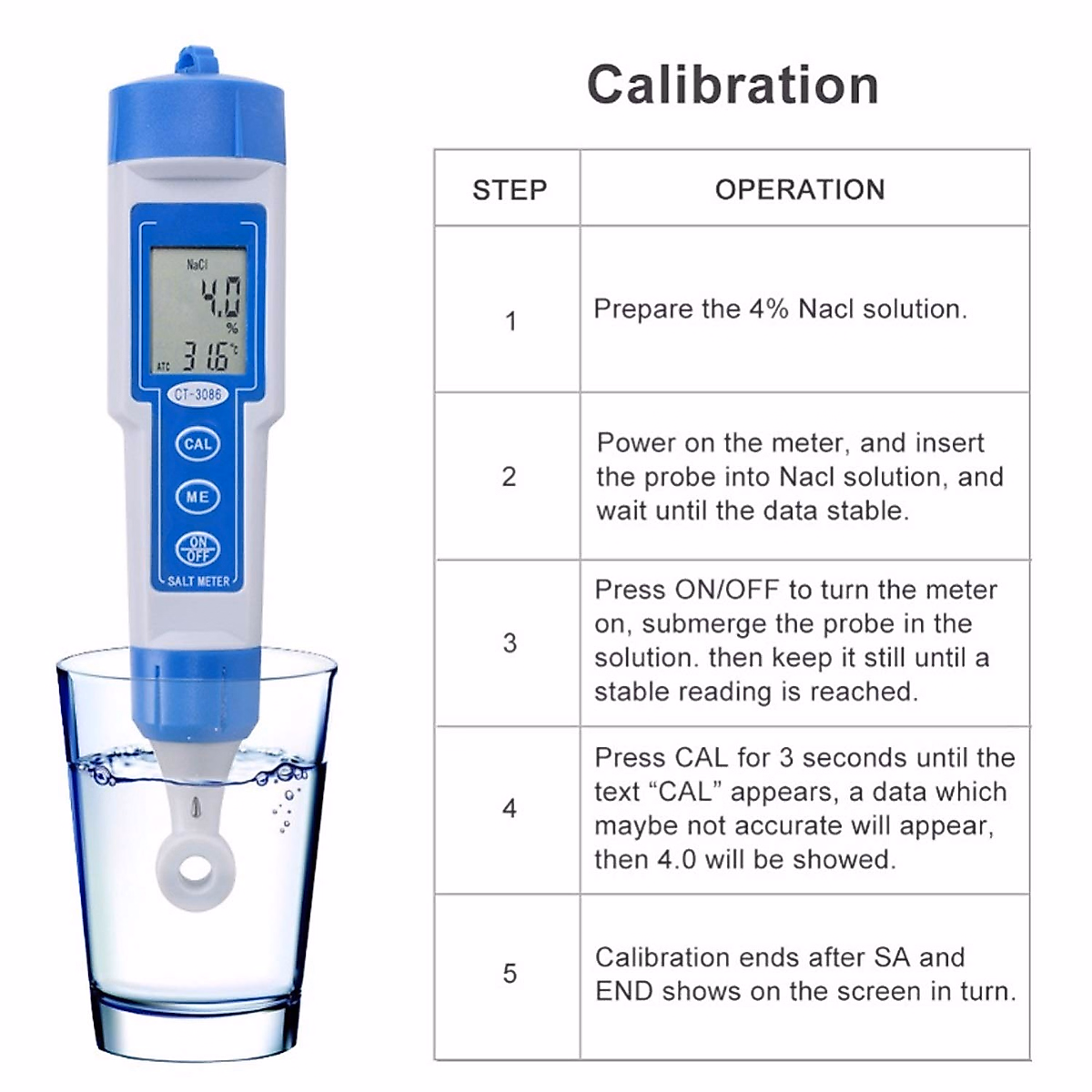 NaCl
4.0
%
ATC 31.6 °C
CT-3086
CAL
ME
ON OFF
SALT METER

Calibration

| STEP | OPERATION |
|---|---|
| 1 | Prepare the 4% Nacl solution. |
| 2 | Power on the meter, and insert the probe into Nacl solution, and wait until the data stable. |
| 3 | Press ON/OFF to turn the meter on, submerge the probe in the solution. then keep it still until a stable reading is reached. |
| 4 | Press CAL for 3 seconds until the text “CAL” appears, a data which maybe not accurate will appear, then 4.0 will be showed. |
| 5 | Calibration ends after SA and END shows on the screen in turn. |