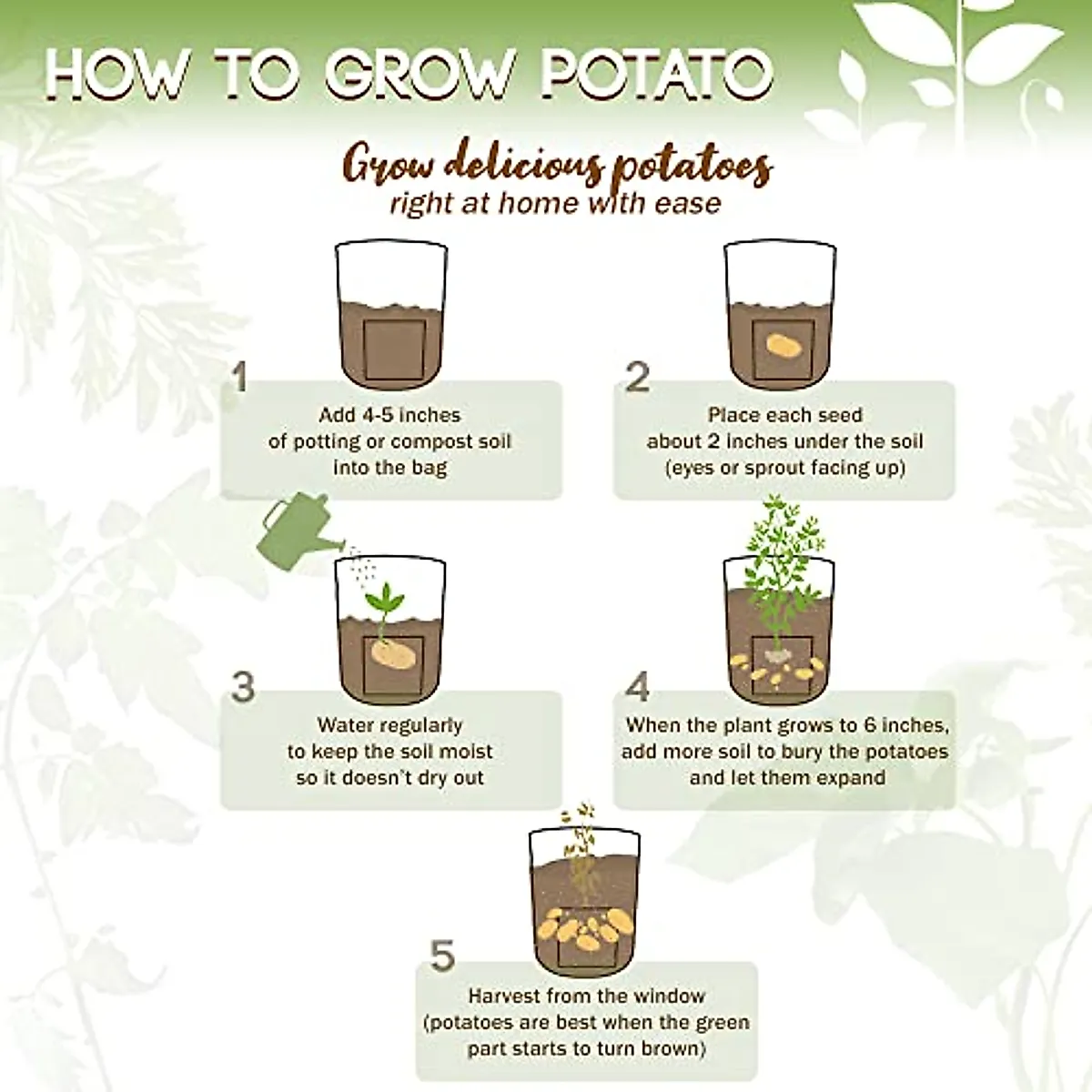 HOW TO GROW POTATO

Grow delicious potatoes
right at home with ease

1
Add 4-5 inches of potting or compost soil into the bag

2
Place each seed about 2 inches under the soil (eyes or sprout facing up)

3
Water regularly to keep the soil moist so it doesn't dry out

4
When the plant grows to 6 inches, add more soil to bury the potatoes and let them expand

5
Harvest from the window (potatoes are best when the green part starts to turn brown)