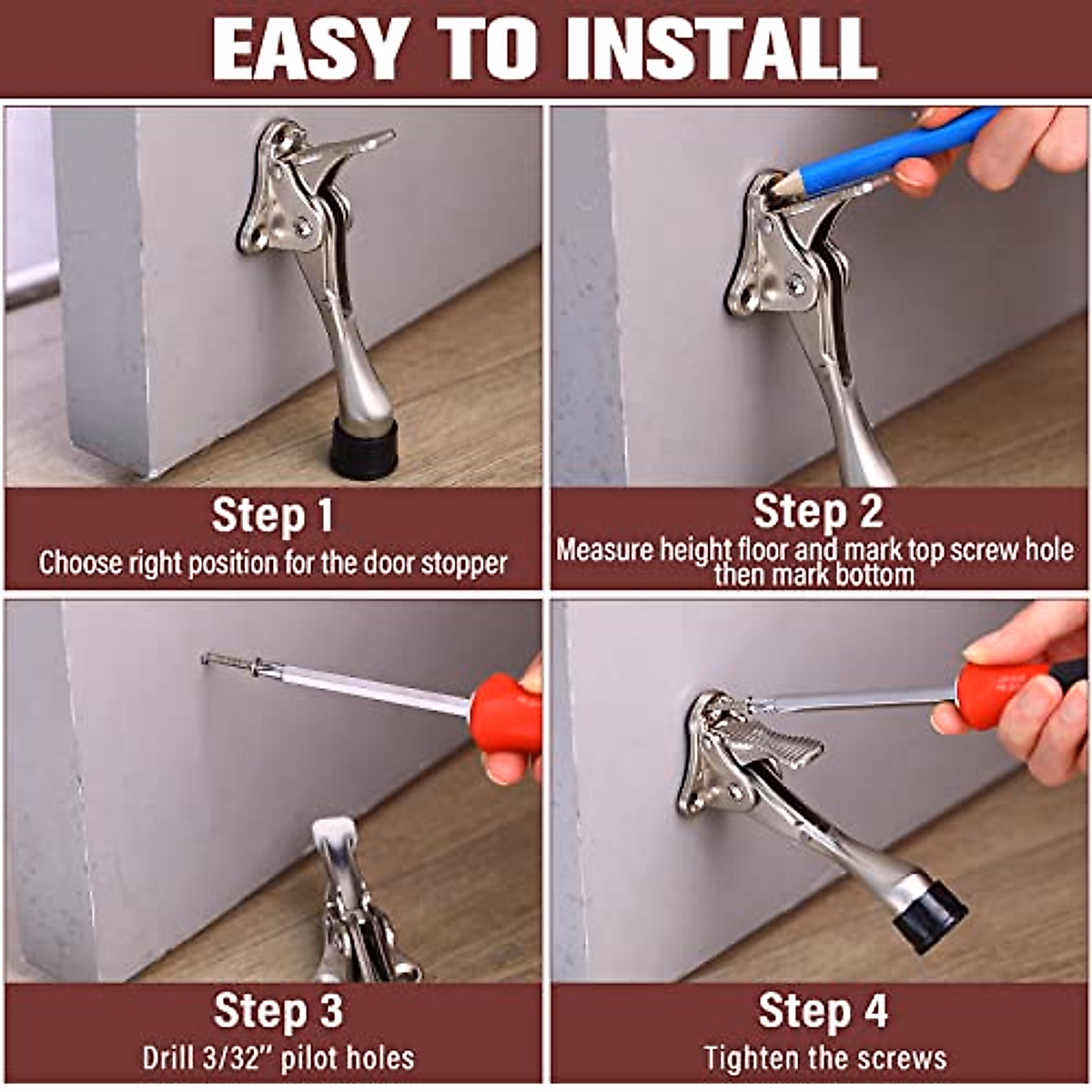 EASY TO INSTALL

Step 1
Choose right position for the door stopper

Step 2
Measure height floor and mark top screw hole then mark bottom

Step 3
Drill 3/32" pilot holes

Step 4
Tighten the screws