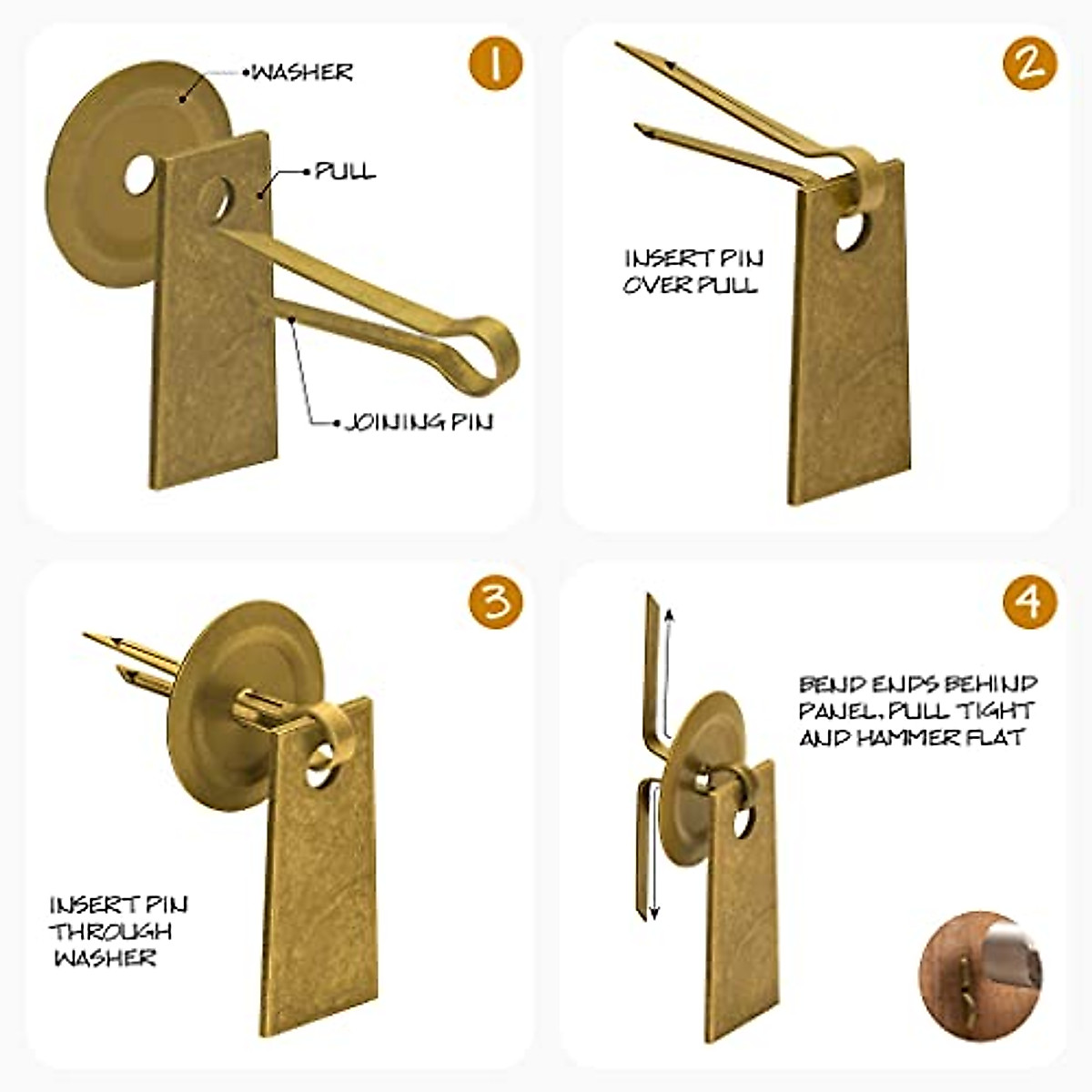 1

WASHER

PULL

JOINING PIN

2

INSERT PIN OVER PULL

3

INSERT PIN THROUGH WASHER

4

BEND ENDS BEHIND PANEL, PULL TIGHT AND HAMMER FLAT