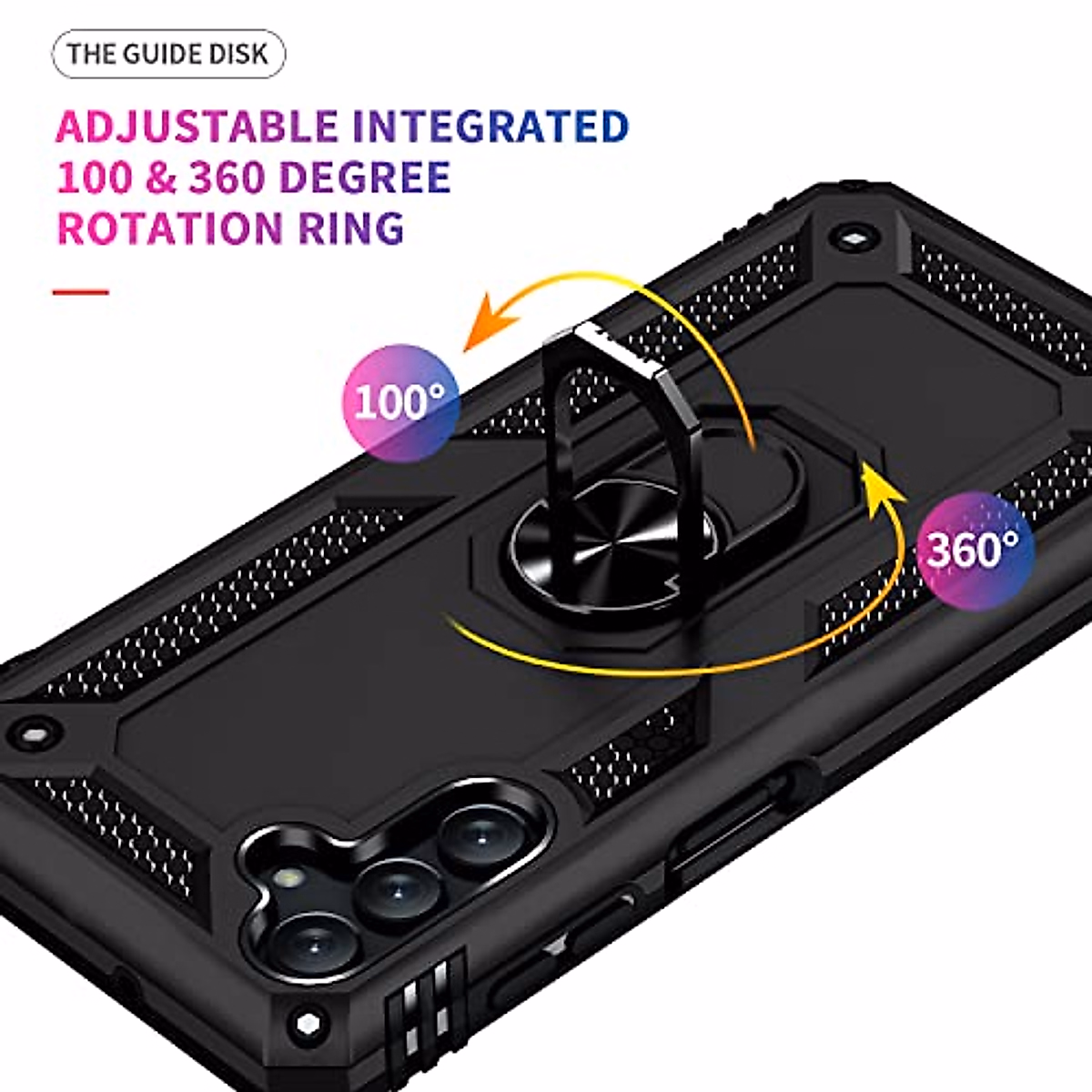 THE GUIDE DISK

ADJUSTABLE INTEGRATED 100 & 360 DEGREE ROTATION RING

100°

360°