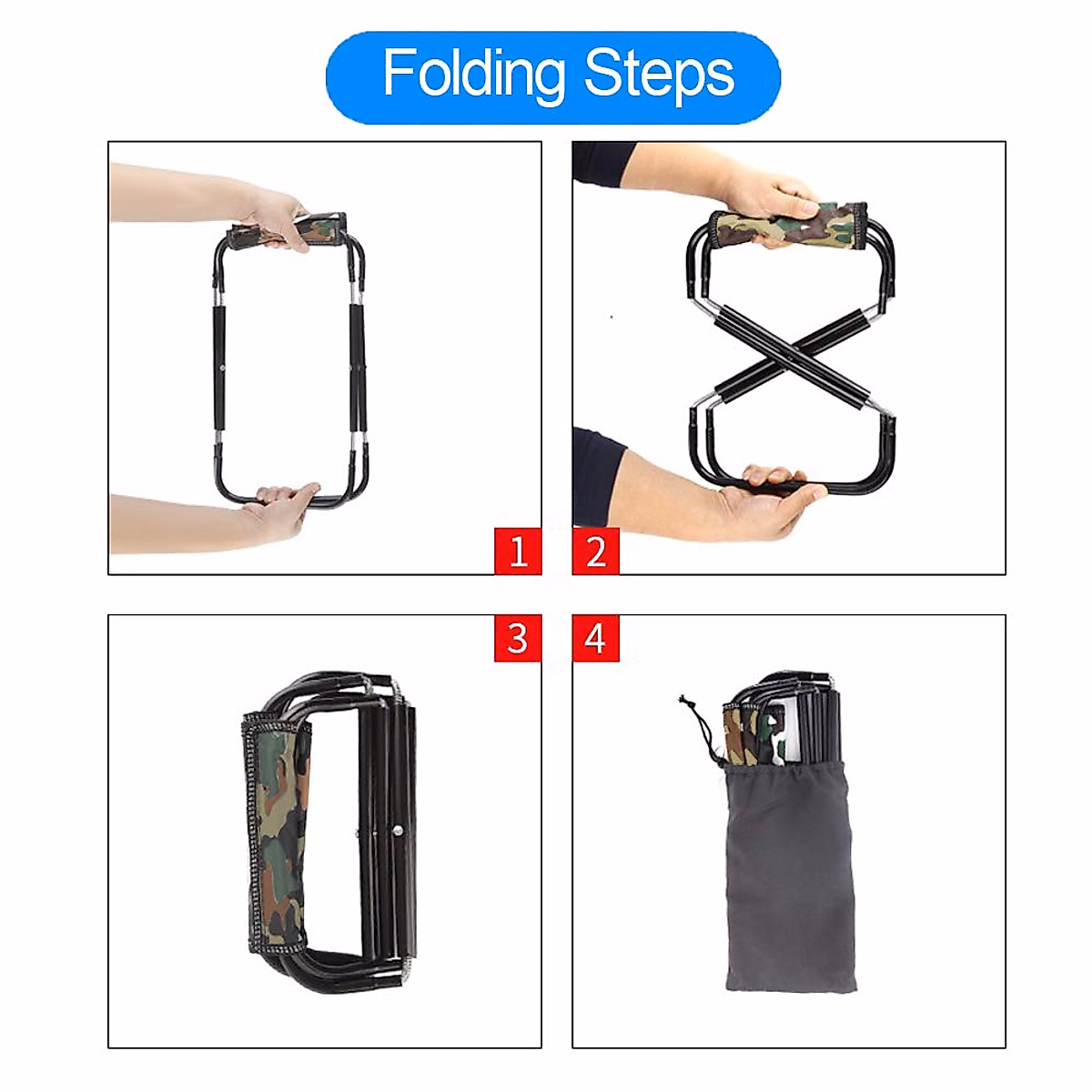 Folding Steps

1

2

3

4