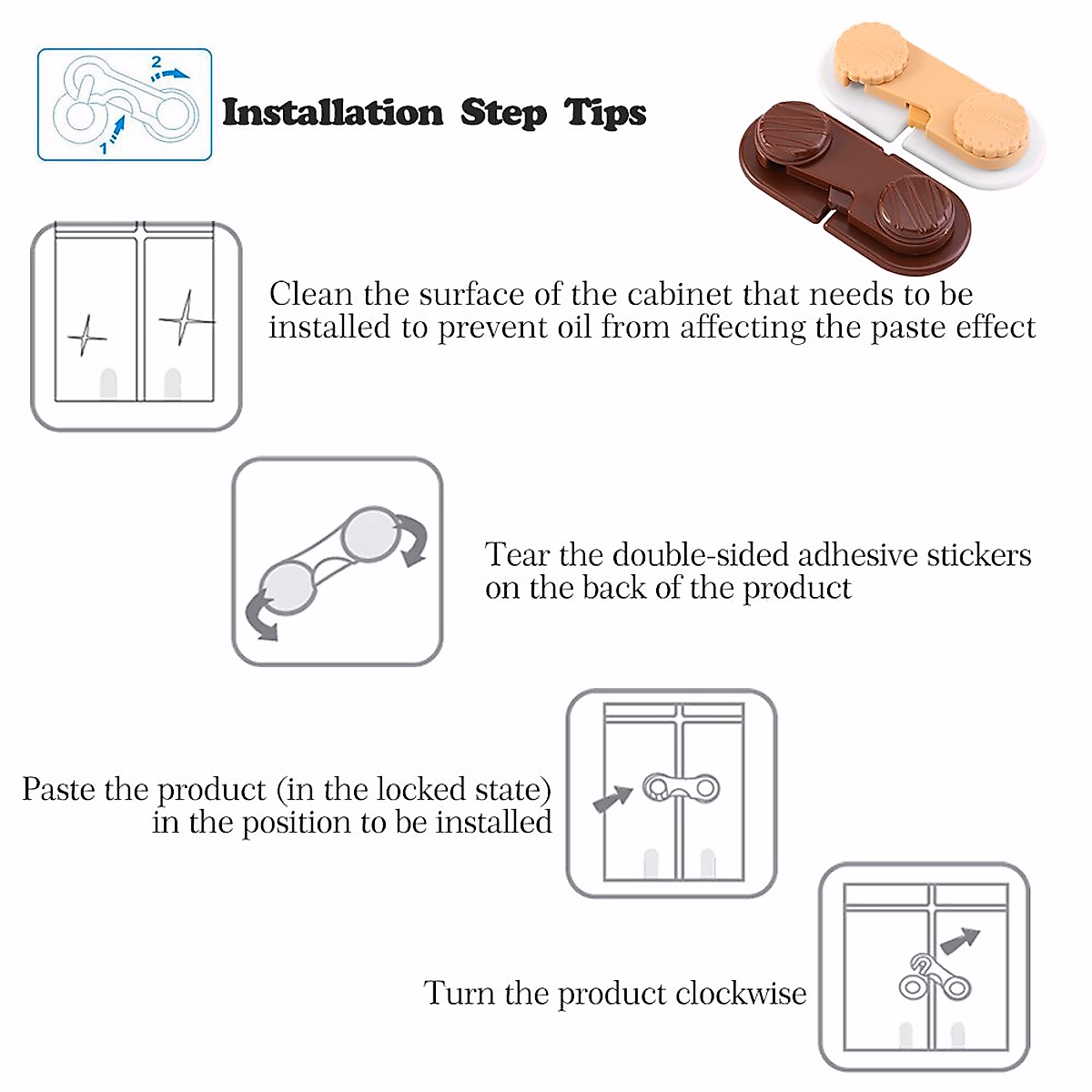 2

1

Installation Step Tips

Clean the surface of the cabinet that needs to be installed to prevent oil from affecting the paste effect

Tear the double-sided adhesive stickers on the back of the product

Paste the product (in the locked state) in the position to be installed

Turn the product clockwise