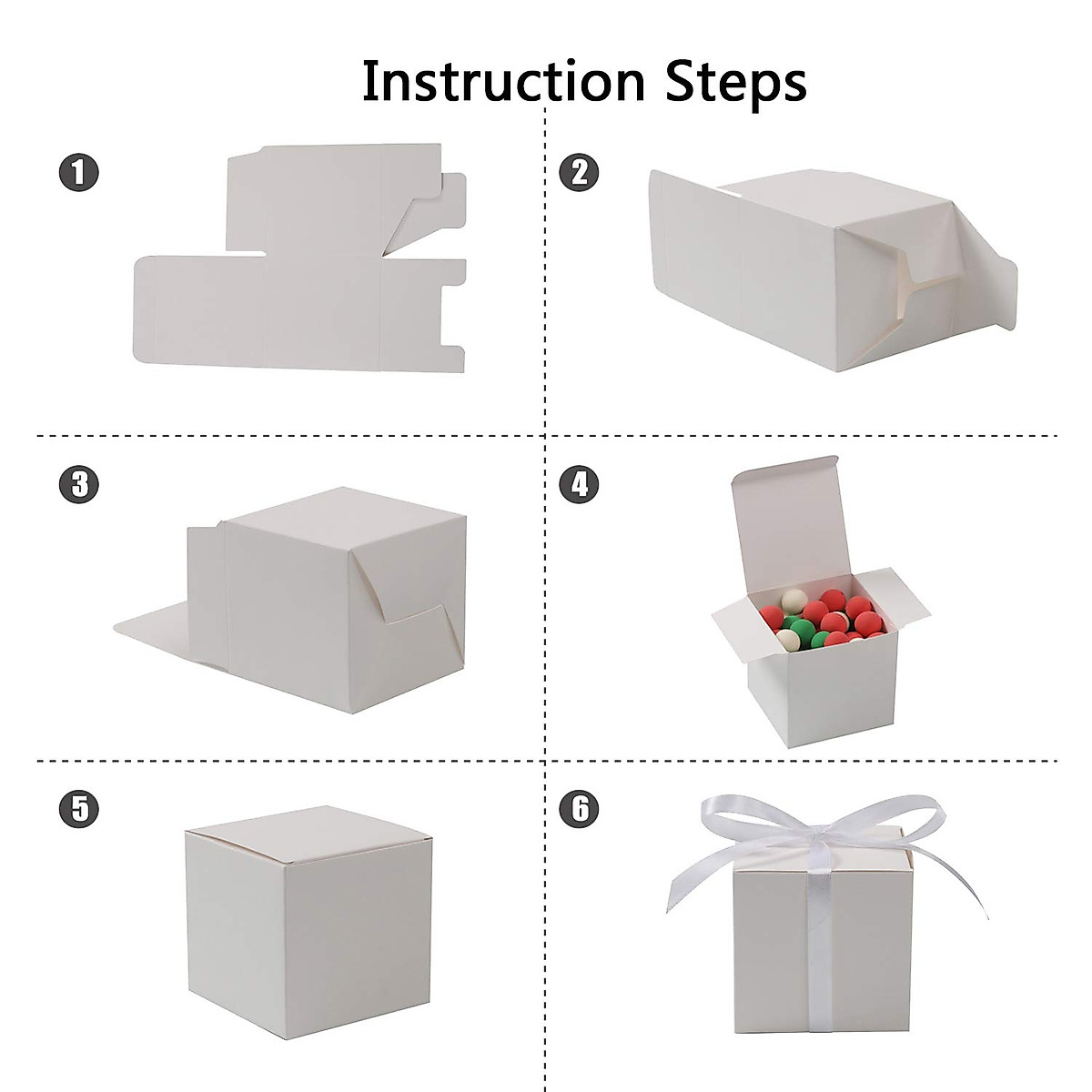 Instruction Steps

1

2

3

4

5

6