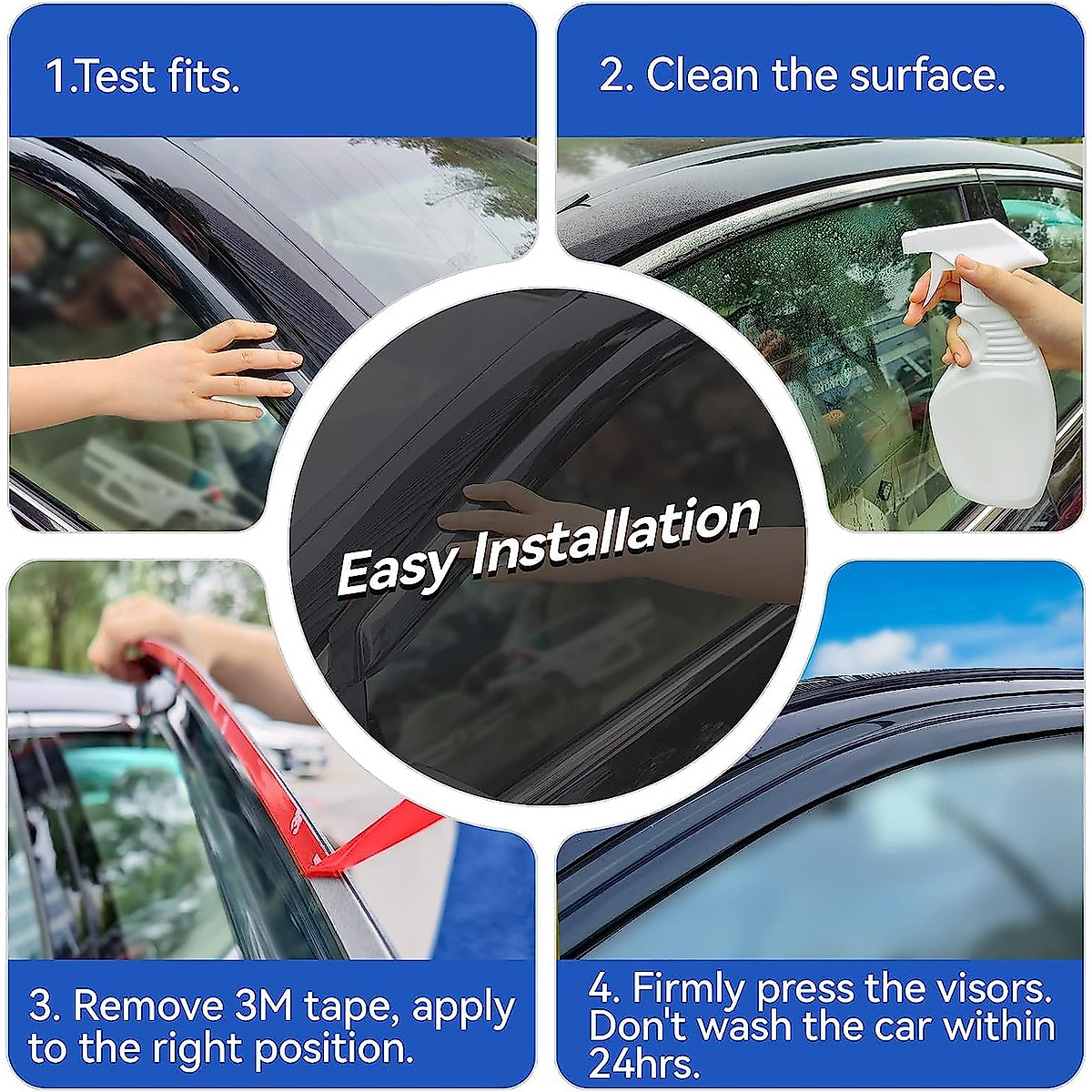 1.Test fits.

2. Clean the surface.

Easy Installation

3. Remove 3M tape, apply to the right position.

4. Firmly press the visors. Don't wash the car within 24hrs.