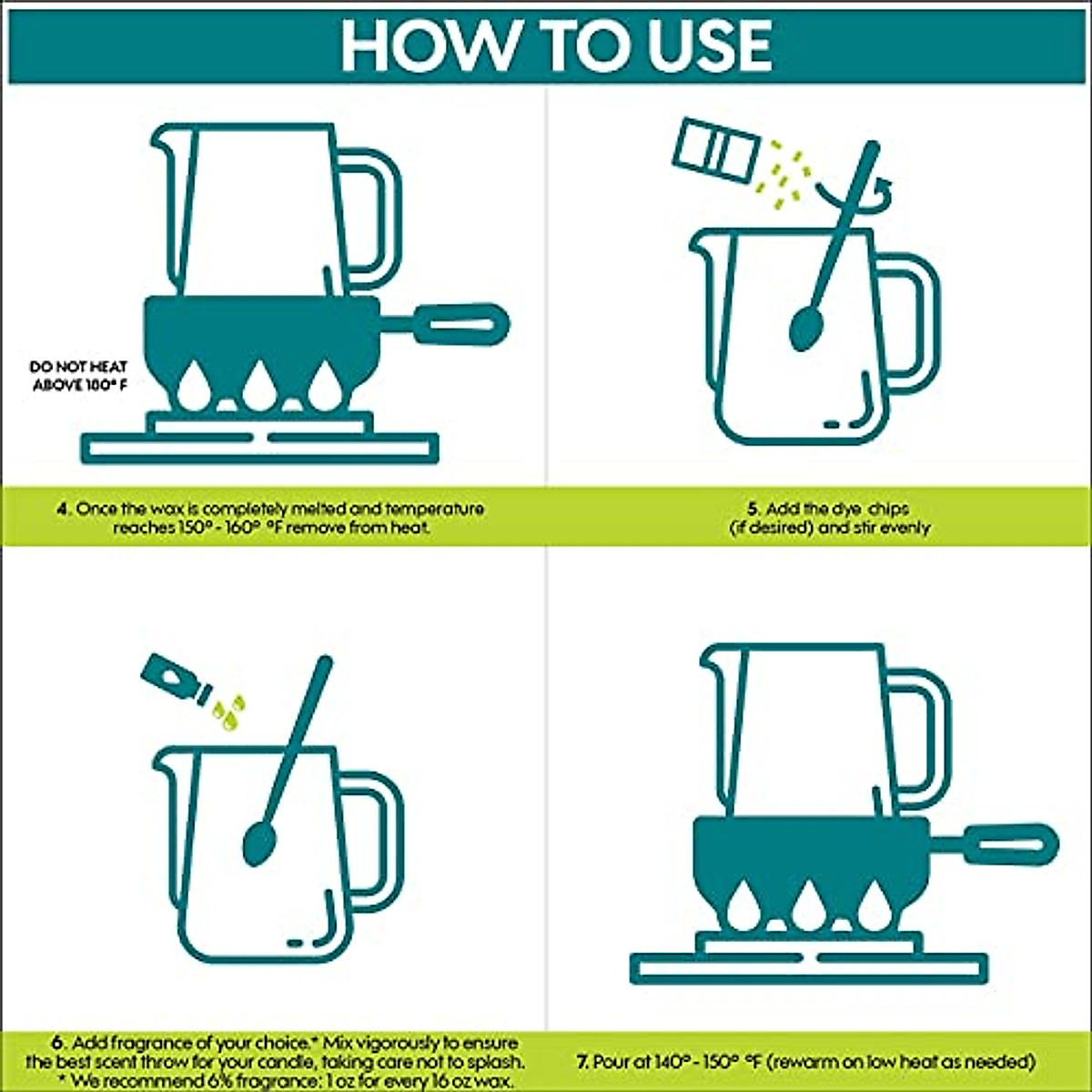 HOW TO USE

DO NOT HEAT ABOVE 180° F

4. Once the wax is completely melted and temperature reaches 150° - 160° °F remove from heat.

5. Add the dye chips (if desired) and stir evenly

6. Add fragrance of your choice.* Mix vigorously to ensure the best scent throw for your candle, taking care not to splash.
* We recommend 6% fragrance: 1 oz for every 16 oz wax.

7. Pour at 140° - 150° °F (rewarm on low heat as needed)