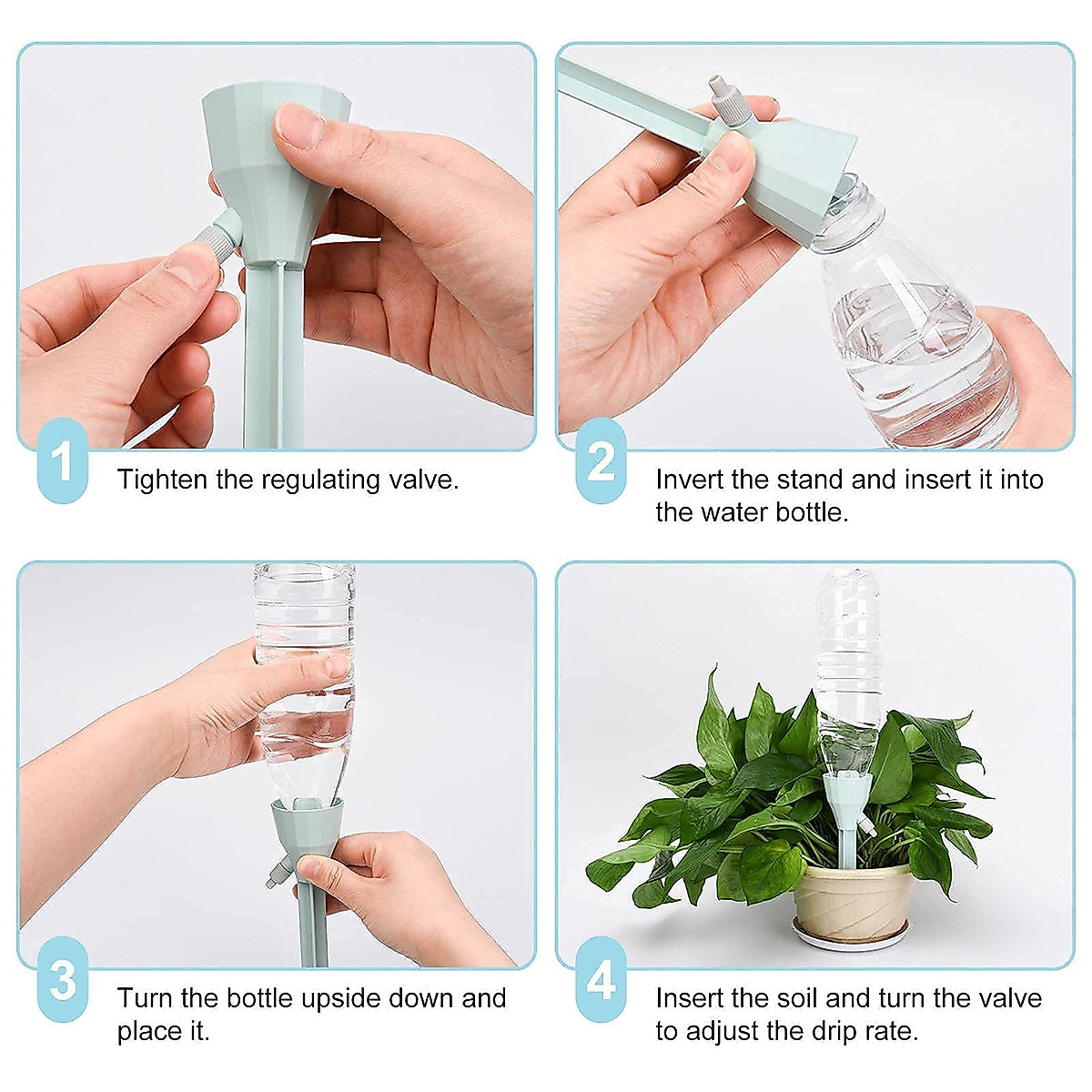 1 Tighten the regulating valve.

2 Invert the stand and insert it into the water bottle.

3 Turn the bottle upside down and place it.

4 Insert the soil and turn the valve to adjust the drip rate.