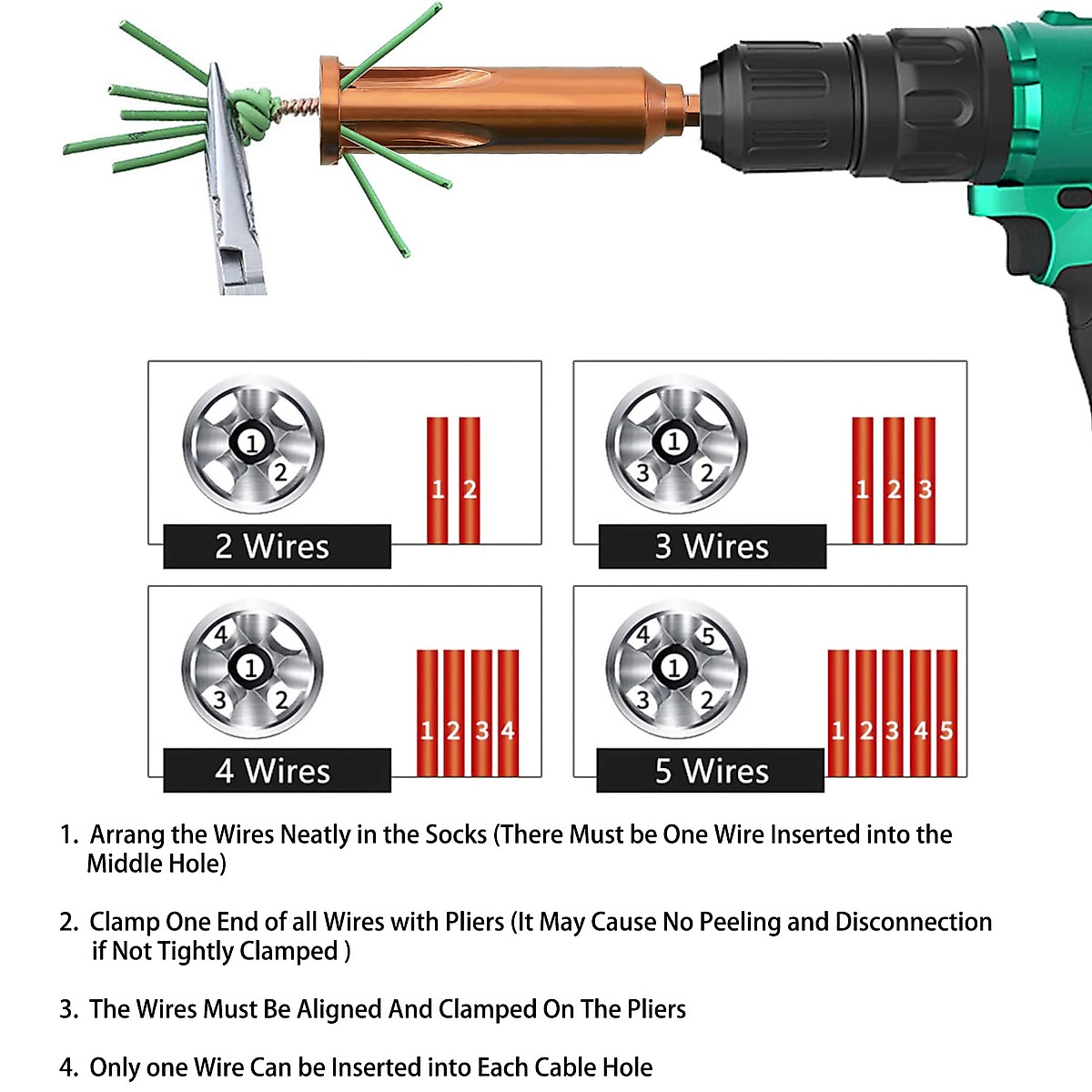 1
2
1 2
2 Wires

1
3 2
1 2 3
3 Wires

4
1
3 2
1 2 3 4
4 Wires

4 5
1
3 2
1 2 3 4 5
5 Wires

1. Arrang the Wires Neatly in the Socks (There Must be One Wire Inserted into the Middle Hole)

2. Clamp One End of all Wires with Pliers (It May Cause No Peeling and Disconnection if Not Tightly Clamped )

3. The Wires Must Be Aligned And Clamped On The Pliers

4. Only one Wire Can be Inserted into Each Cable Hole