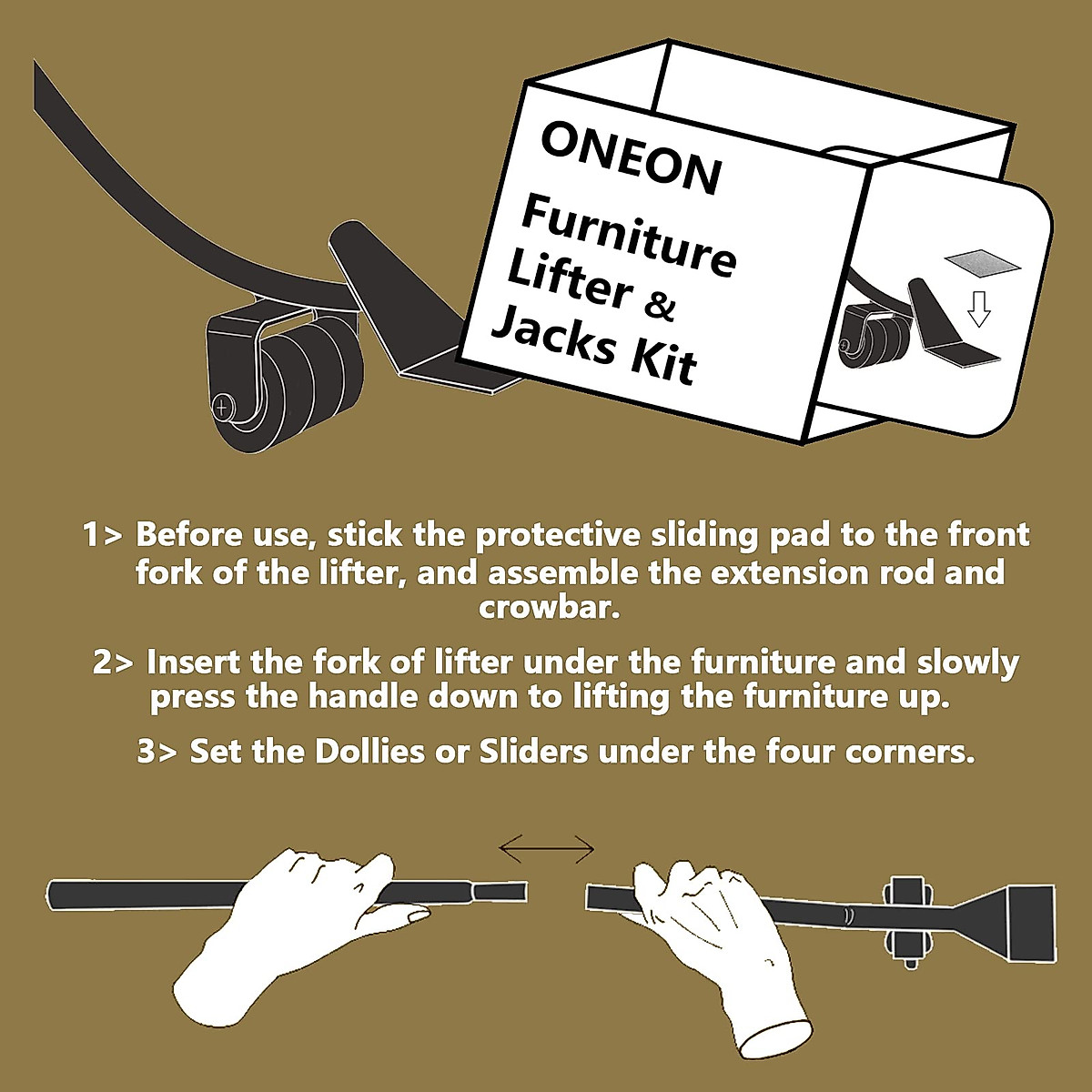 ONEON
Furniture Lifter & Jacks Kit

1> Before use, stick the protective sliding pad to the front fork of the lifter, and assemble the extension rod and crowbar.

2> Insert the fork of lifter under the furniture and slowly press the handle down to lifting the furniture up.

3> Set the Dollies or Sliders under the four corners.