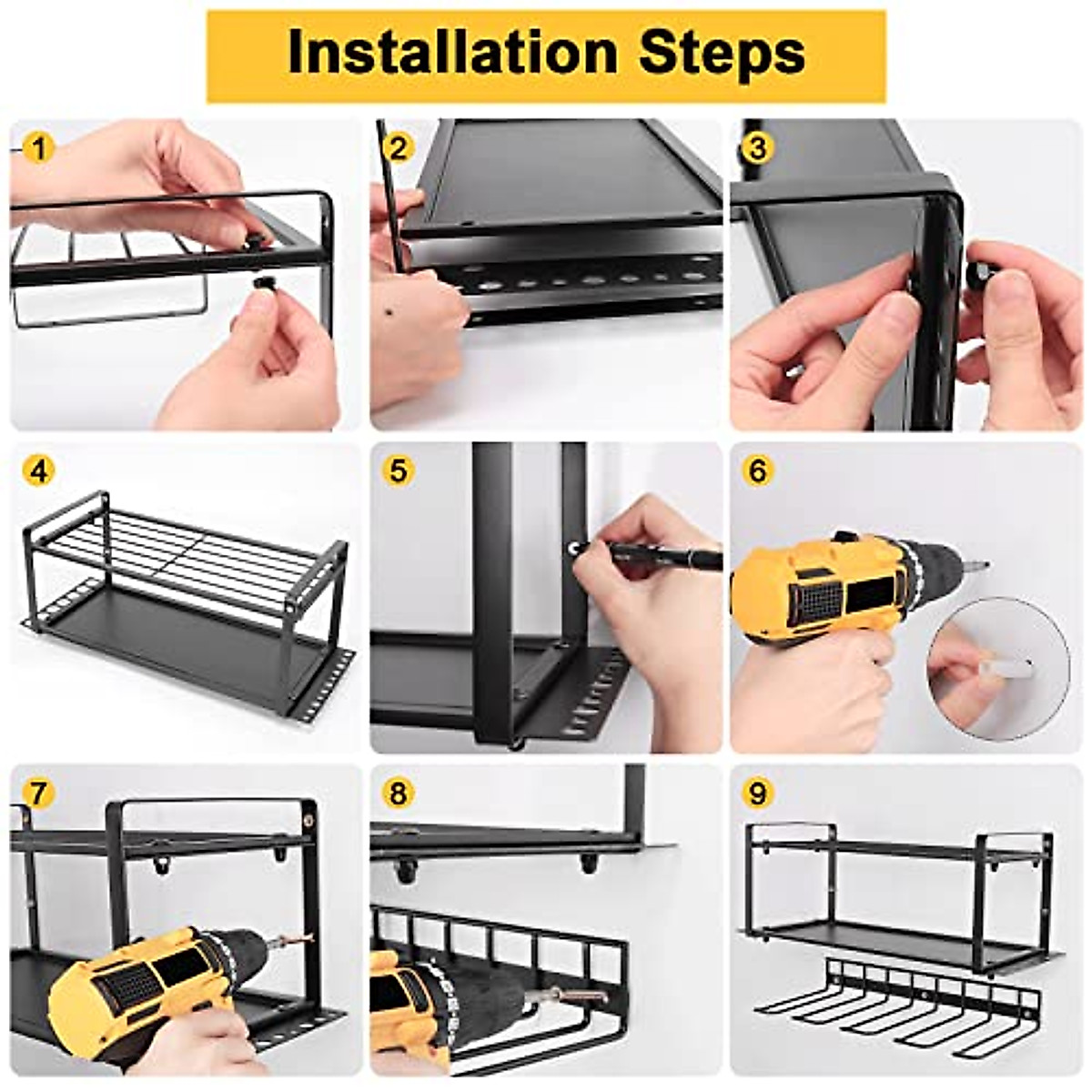 Installation Steps

1

2

3

4

5

6

7

8

9