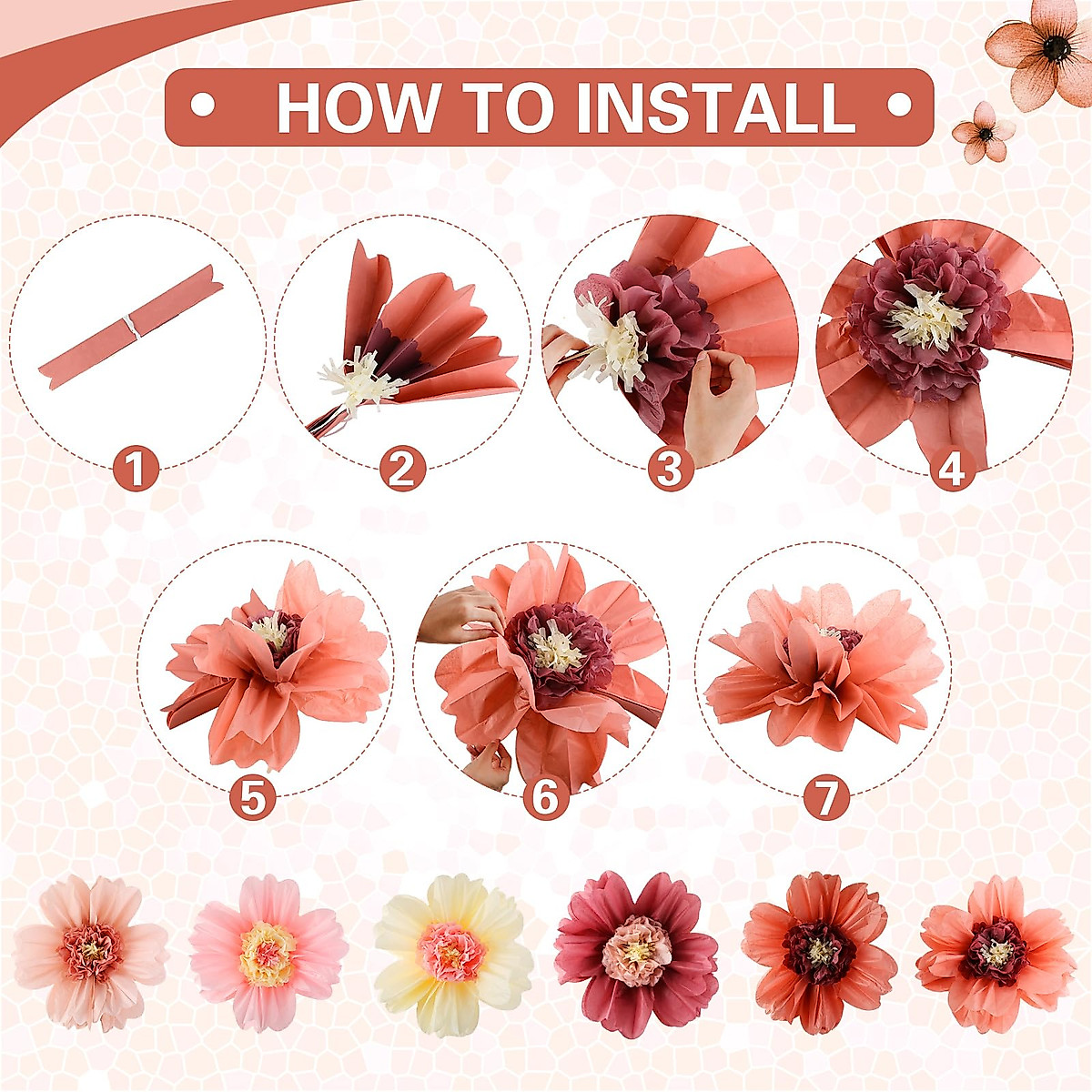 HOW TO INSTALL

1

2

3

4

5

6

7