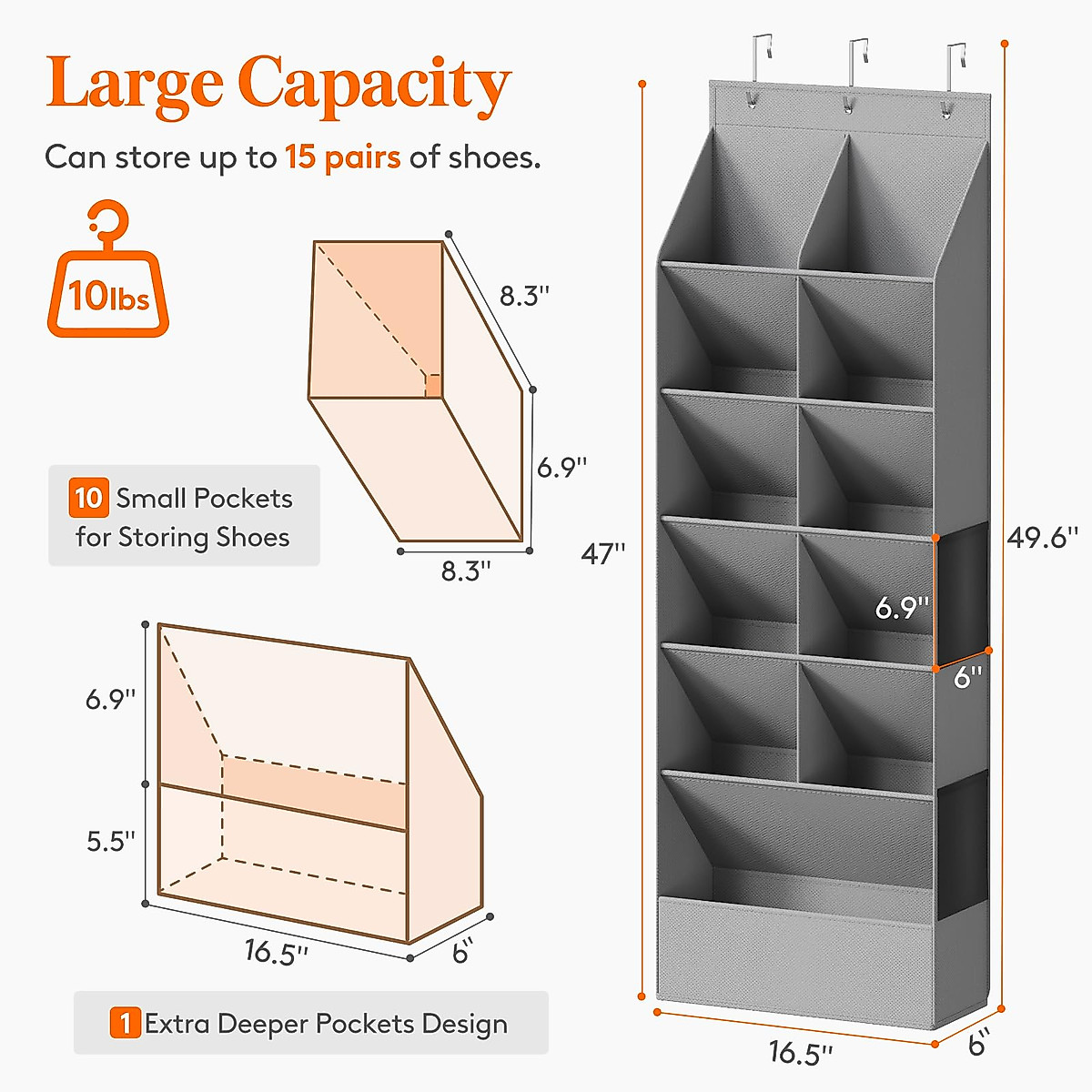 Large Capacity

Can store up to 15 pairs of shoes.

10lbs

8.3''

6.9''

8.3''

10 Small Pockets for Storing Shoes

6.9''

5.5''

16.5''

6''

1 Extra Deeper Pockets Design

47''

49.6''

6.9''

6''

16.5''

6''