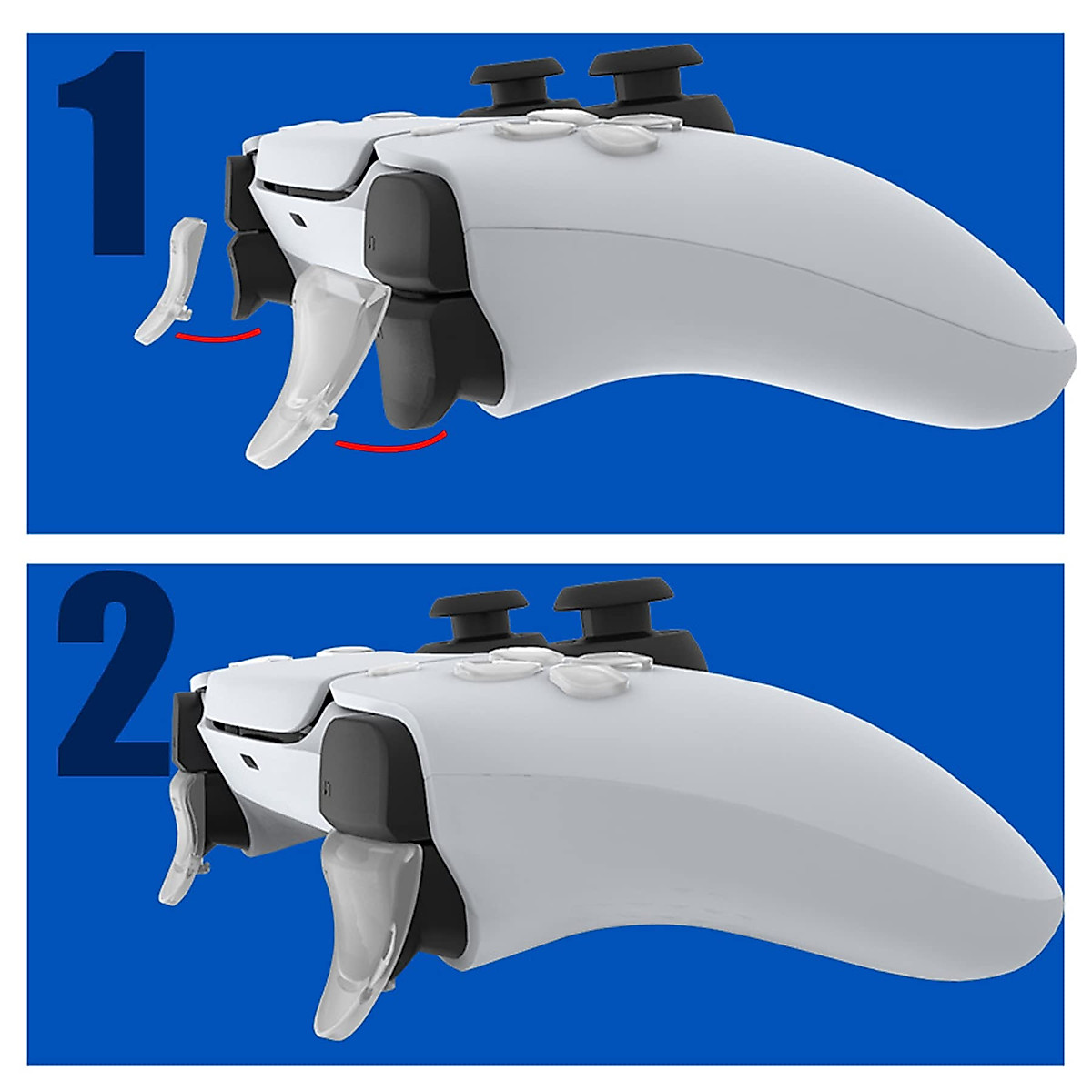 1

2