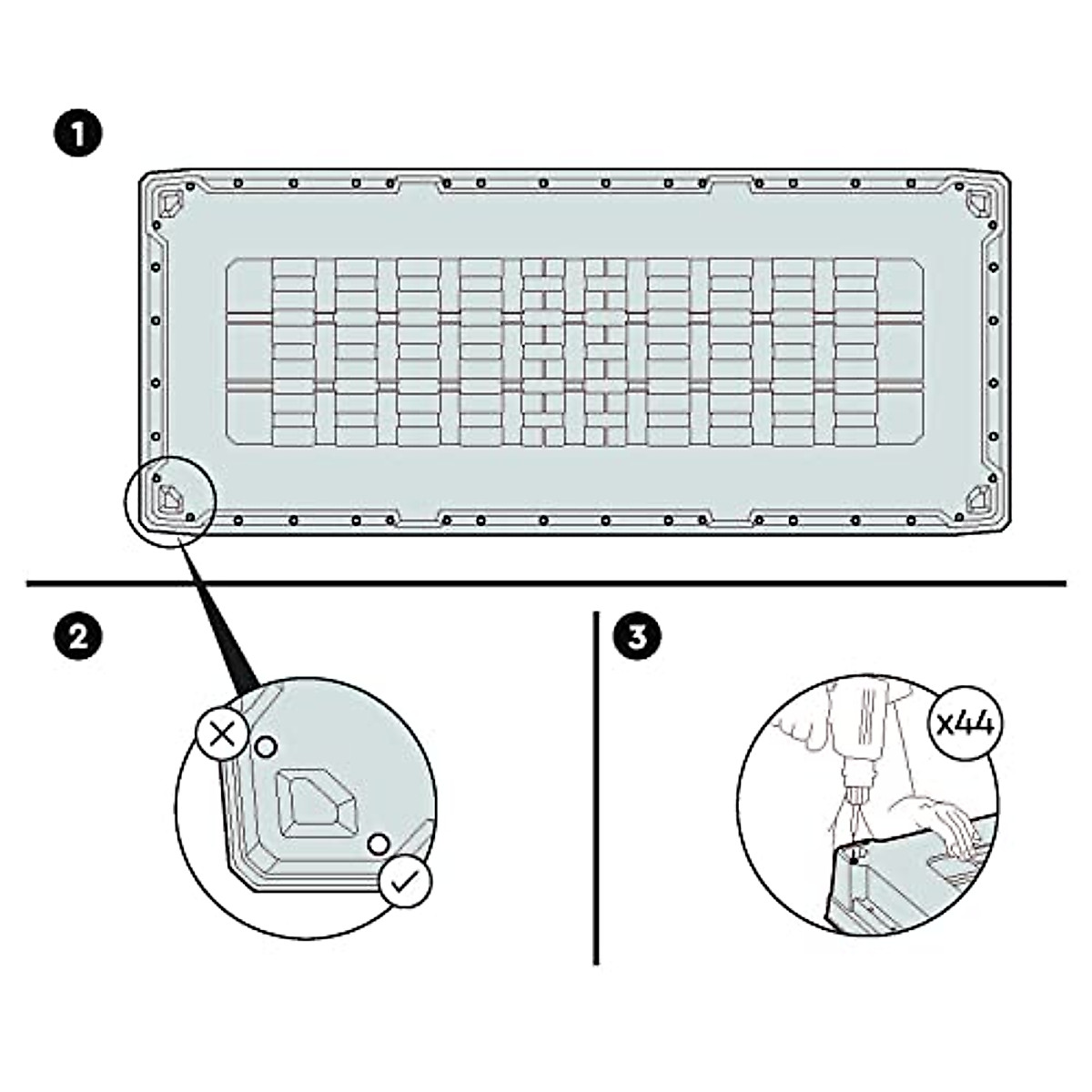 1

2

3

x44