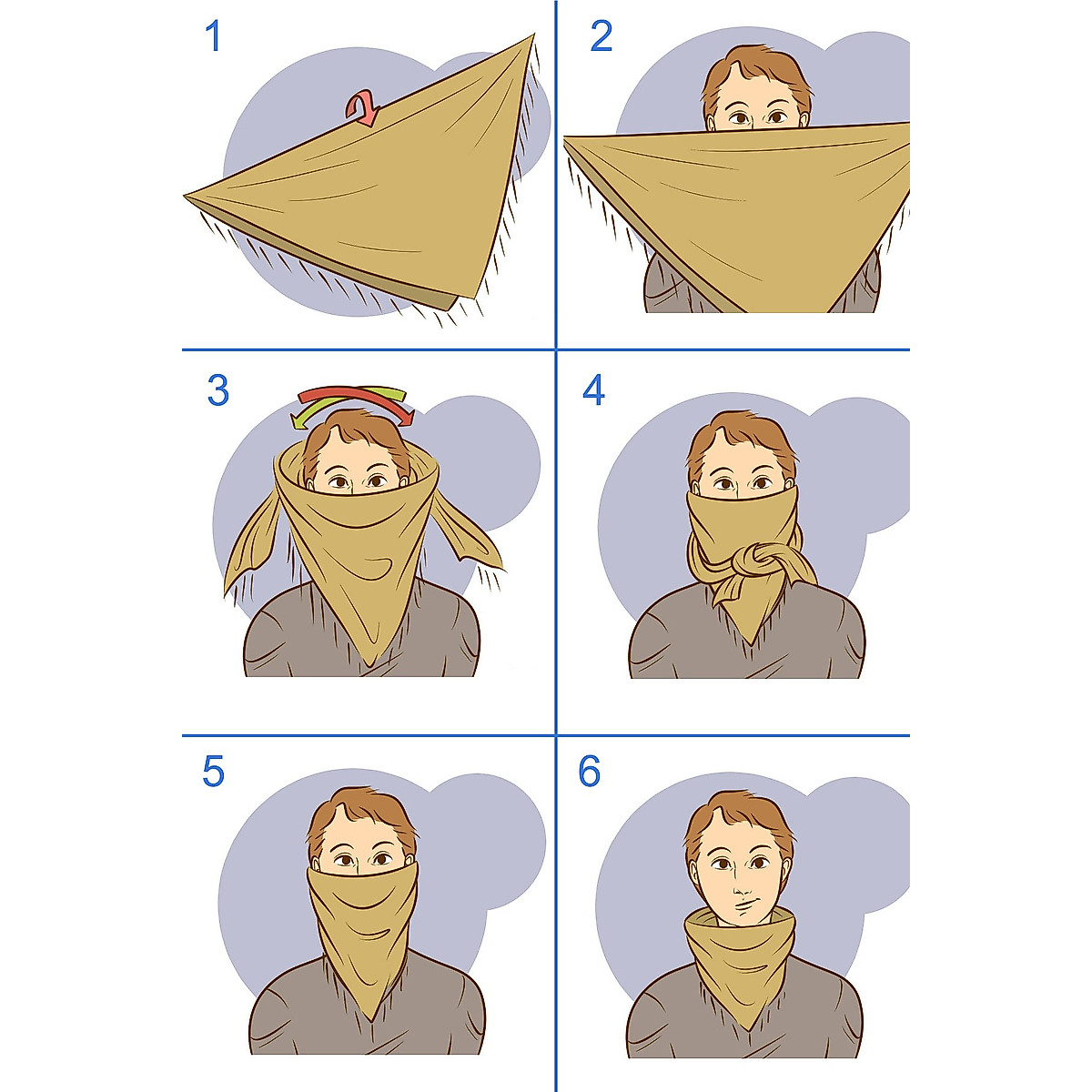 1

2

3

4

5

6