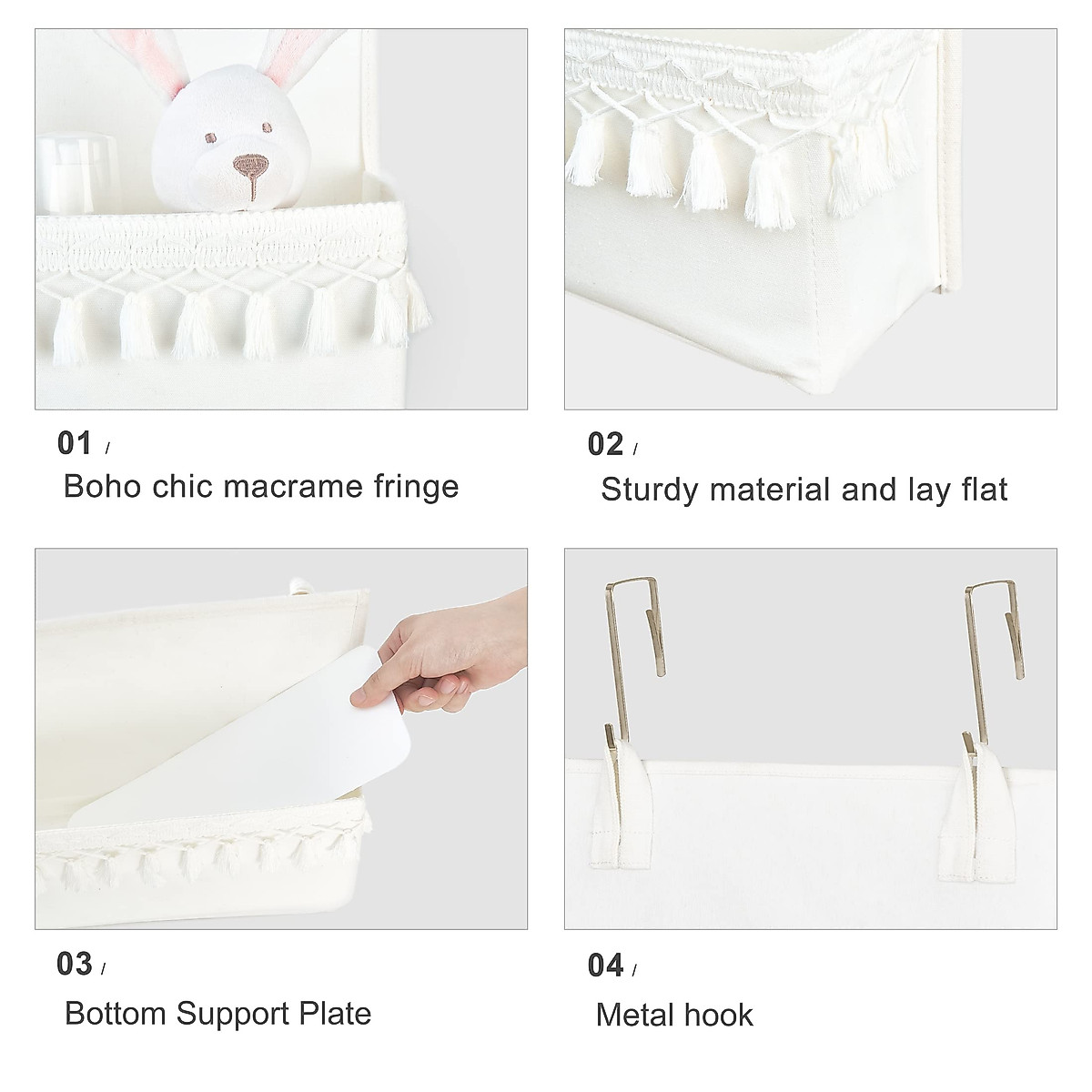 01 /
Boho chic macrame fringe

02 /
Sturdy material and lay flat

03 /
Bottom Support Plate

04 /
Metal hook