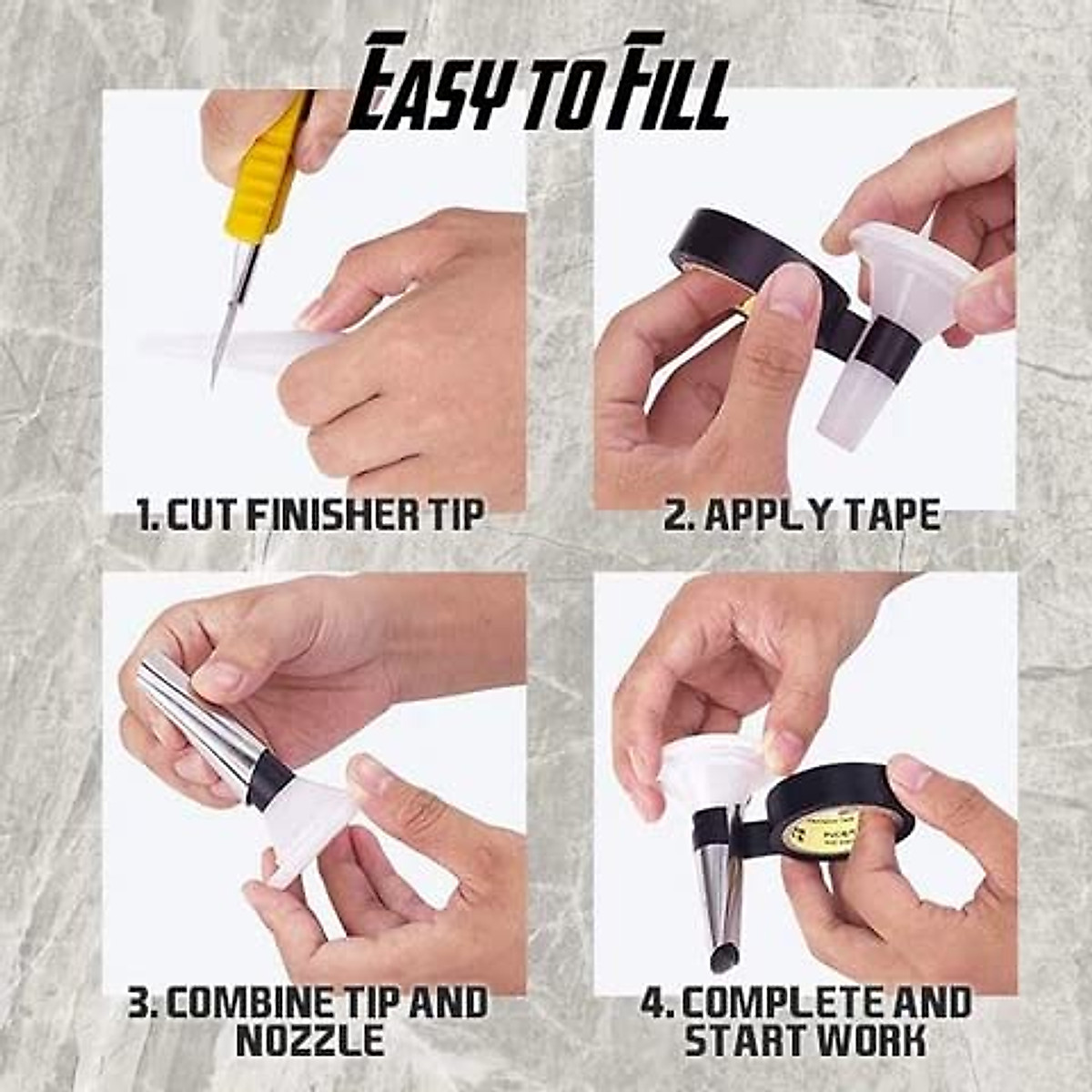 EASY TO FILL

1. CUT FINISHER TIP

2. APPLY TAPE

3. COMBINE TIP AND NOZZLE

4. COMPLETE AND START WORK