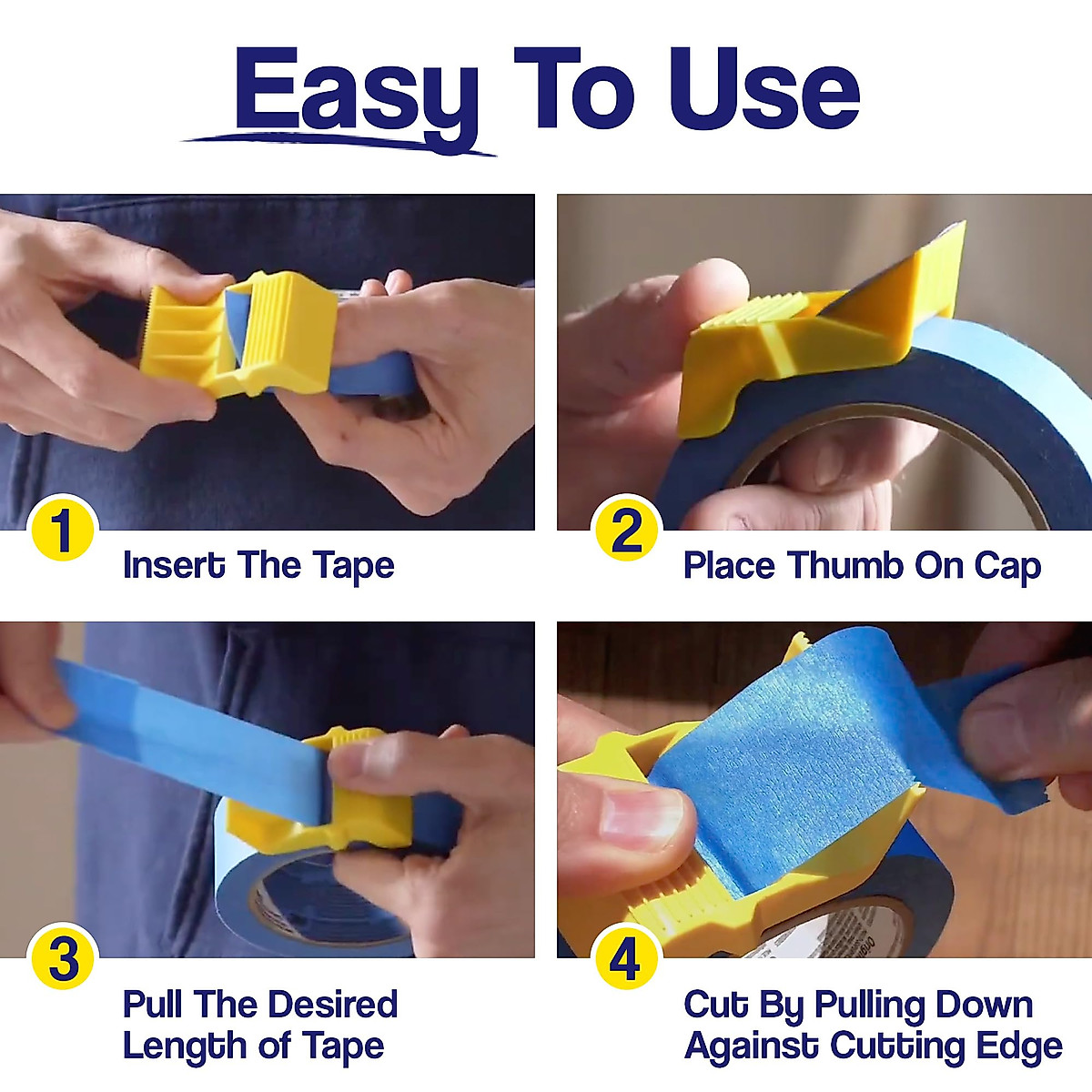 Easy To Use

1
Insert The Tape

2
Place Thumb On Cap

3
Pull The Desired Length of Tape

4
Cut By Pulling Down Against Cutting Edge