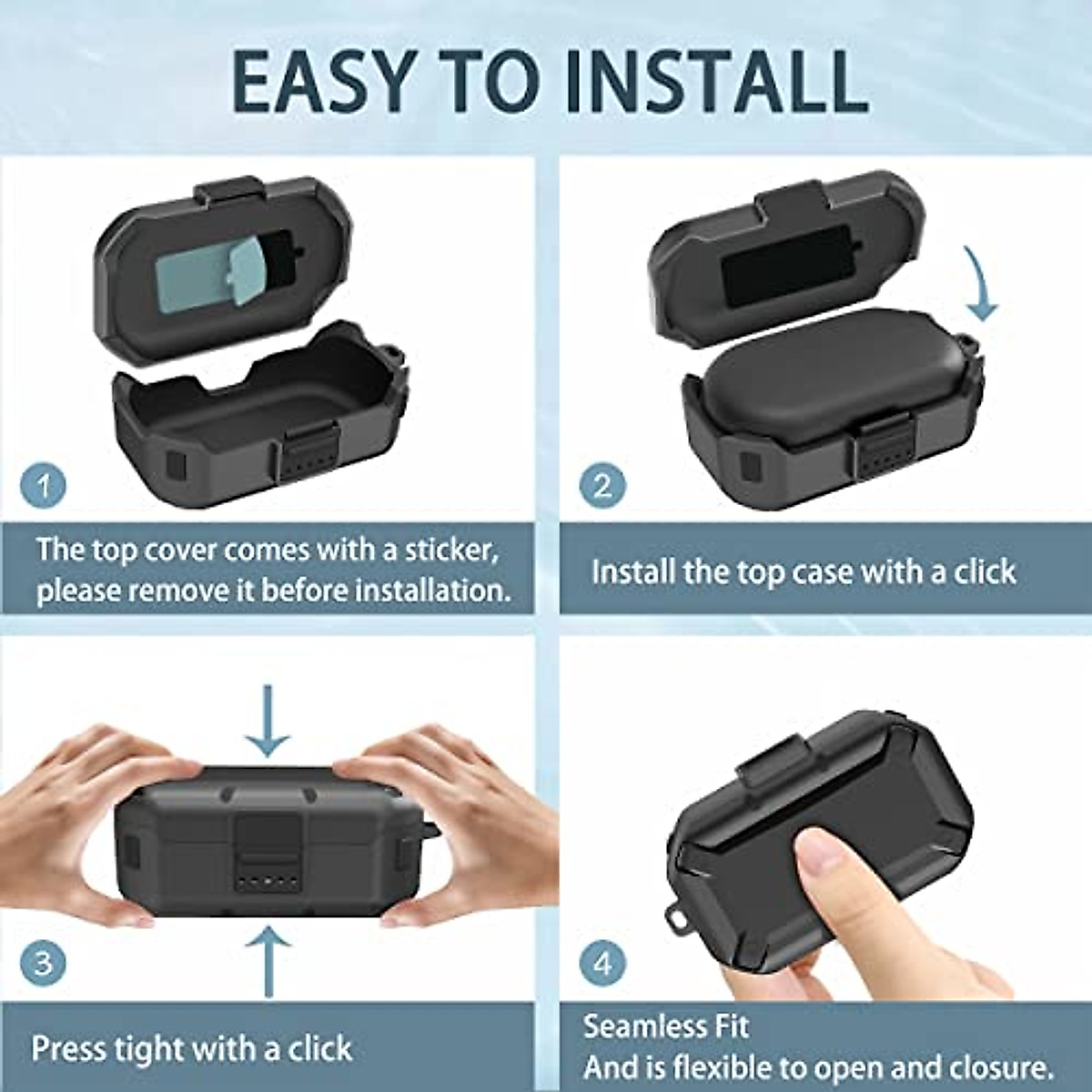 EASY TO INSTALL

1

The top cover comes with a sticker, please remove it before installation.

2

Install the top case with a click

3

Press tight with a click

4

Seamless Fit
And is flexible to open and closure.