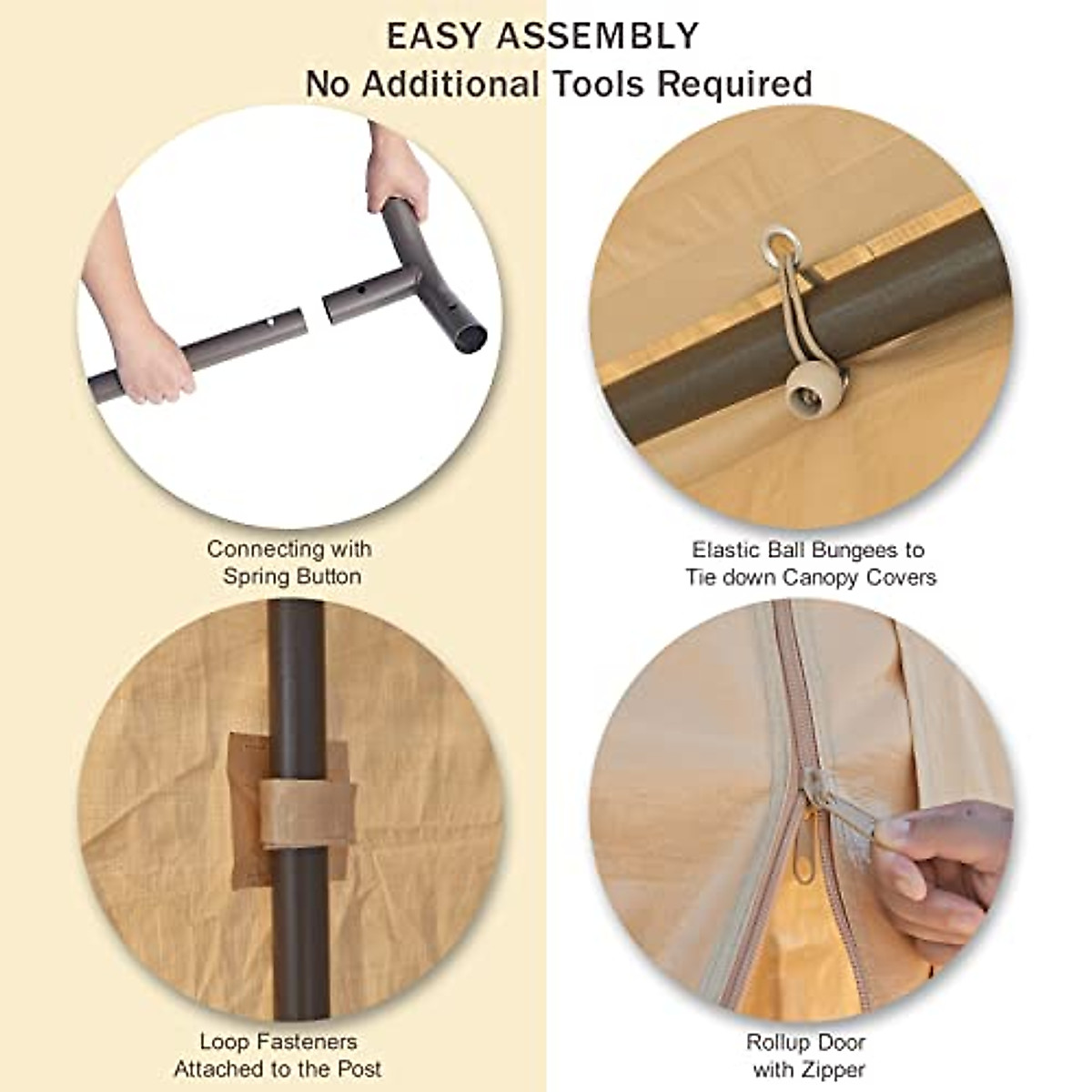 EASY ASSEMBLY
No Additional Tools Required

Connecting with Spring Button

Elastic Ball Bungees to Tie down Canopy Covers

Loop Fasteners Attached to the Post

Rollup Door with Zipper