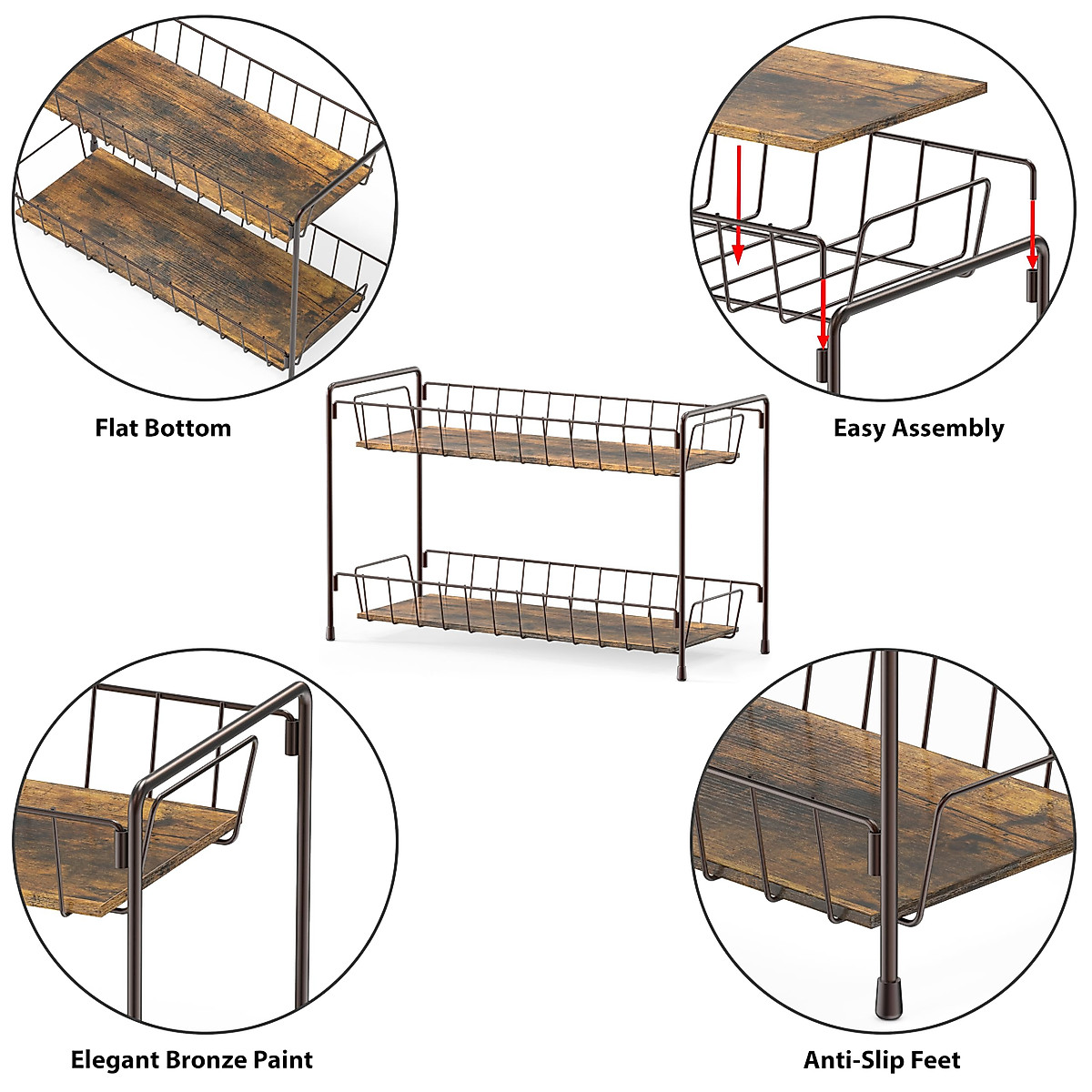 Flat Bottom

Easy Assembly

Elegant Bronze Paint

Anti-Slip Feet