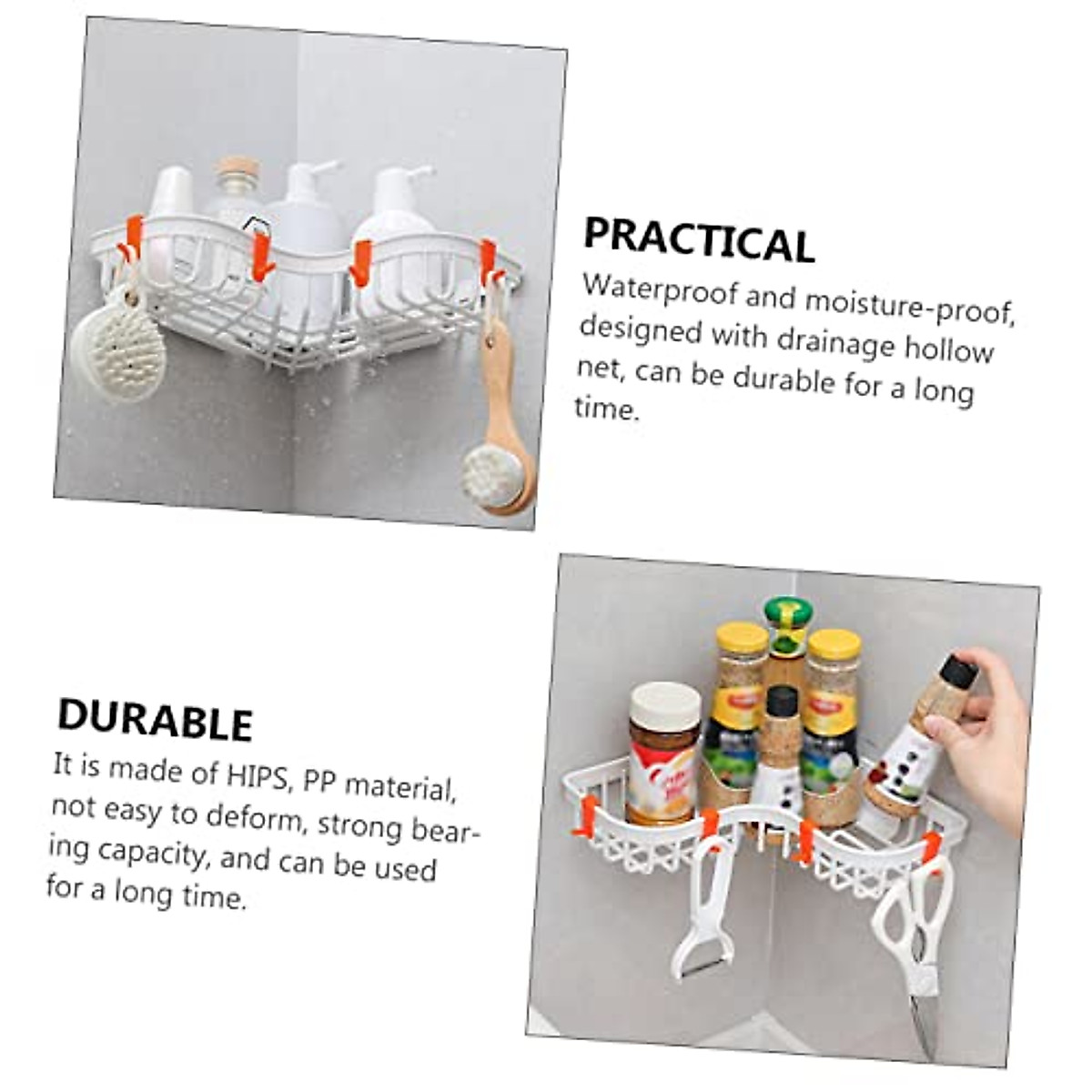 PRACTICAL

Waterproof and moisture-proof, designed with drainage hollow net, can be durable for a long time.

DURABLE

It is made of HIPS, PP material, not easy to deform, strong bearing capacity, and can be used for a long time.