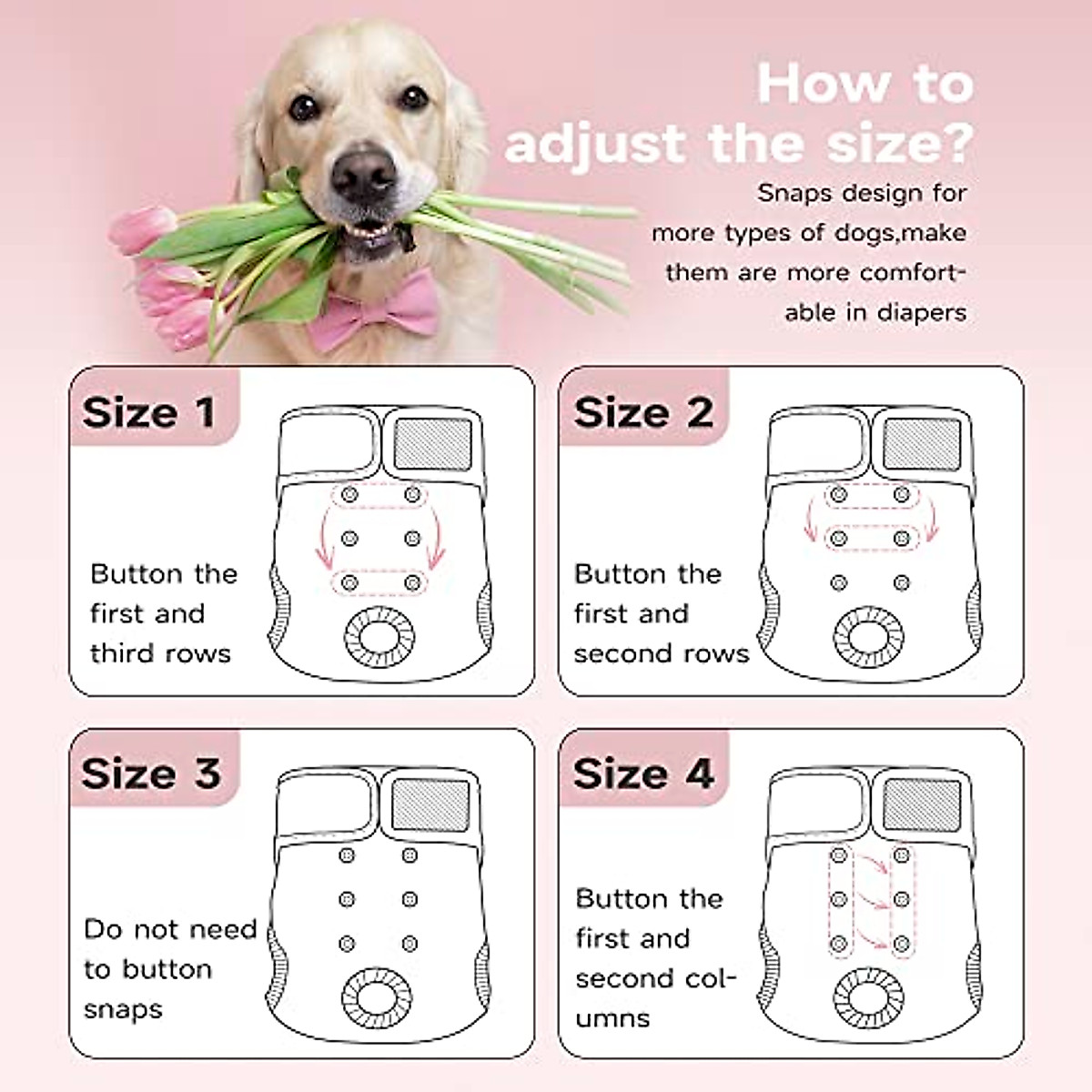 How to adjust the size?

Snaps design for more types of dogs,make them are more comfortable in diapers

Size 1

Button the first and third rows

Size 2

Button the first and second rows

Size 3

Do not need to button snaps

Size 4

Button the first and second columns