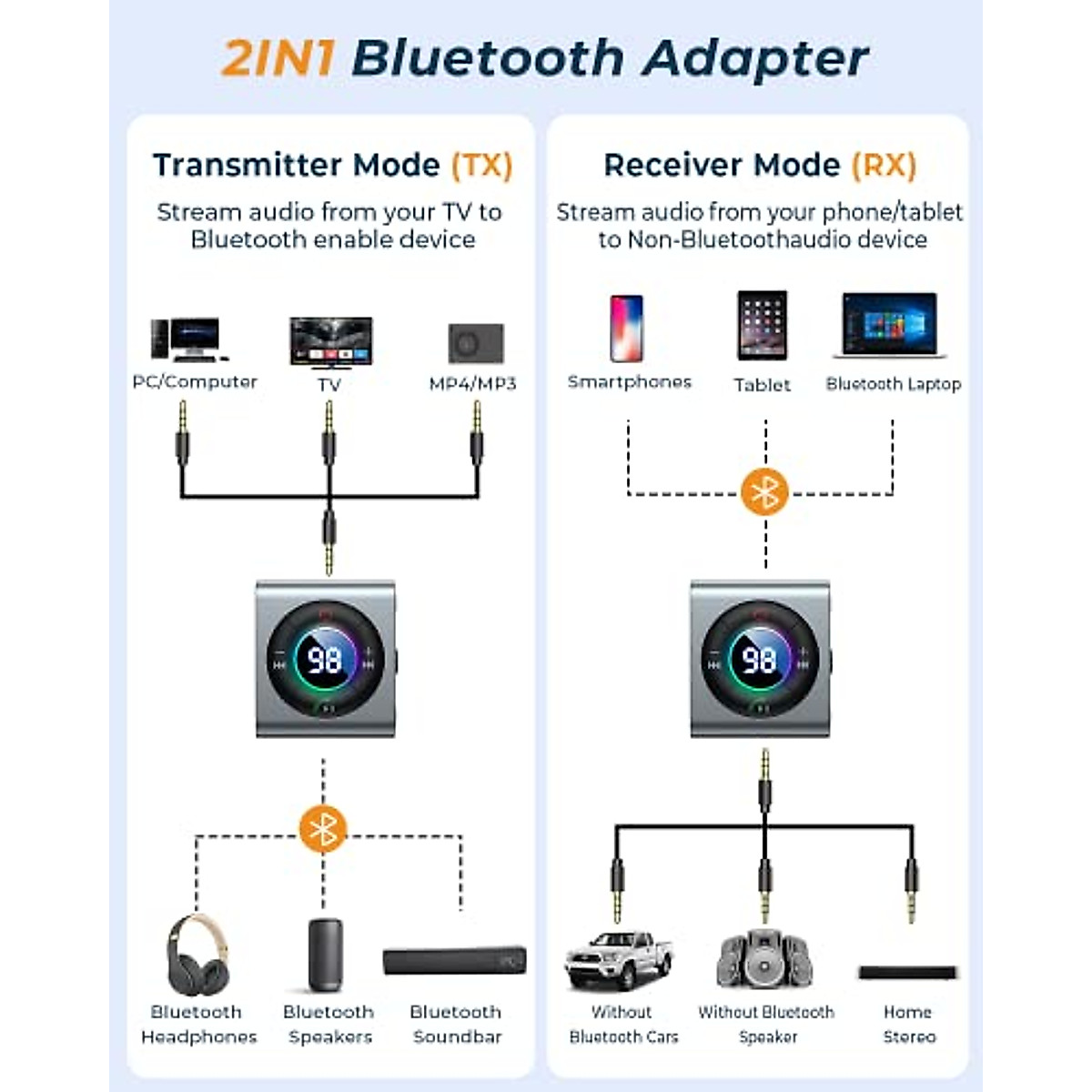 2IN1 Bluetooth Adapter

Transmitter Mode (TX)

Stream audio from your TV to Bluetooth enable device

PC/Computer

TV

MP4/MP3

98

Bluetooth Headphones

Bluetooth Speakers

Bluetooth Soundbar

Receiver Mode (RX)

Stream audio from your phone/tablet to Non-Bluetoothaudio device

Smartphones

Tablet

Bluetooth Laptop

98

Without Bluetooth Cars

Without Bluetooth Speaker

Home Stereo