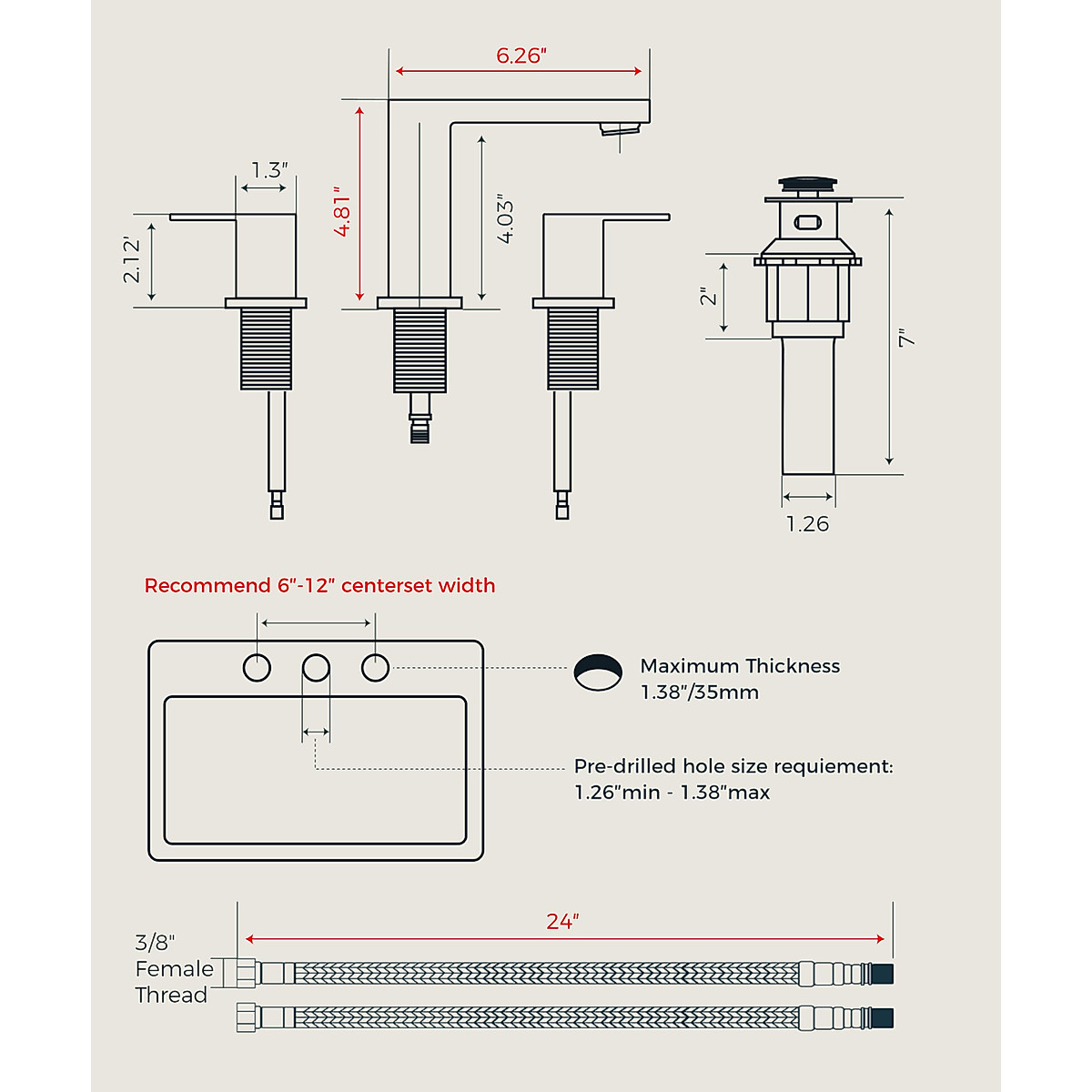 6.26"

1.3"

2.12'

4.81"

4.03"

2"

7"

1.26

Recommend 6"-12" centerset width

Maximum Thickness 1.38"/35mm

Pre-drilled hole size requiement: 1.26"min - 1.38"max

24"

3/8" Female Thread