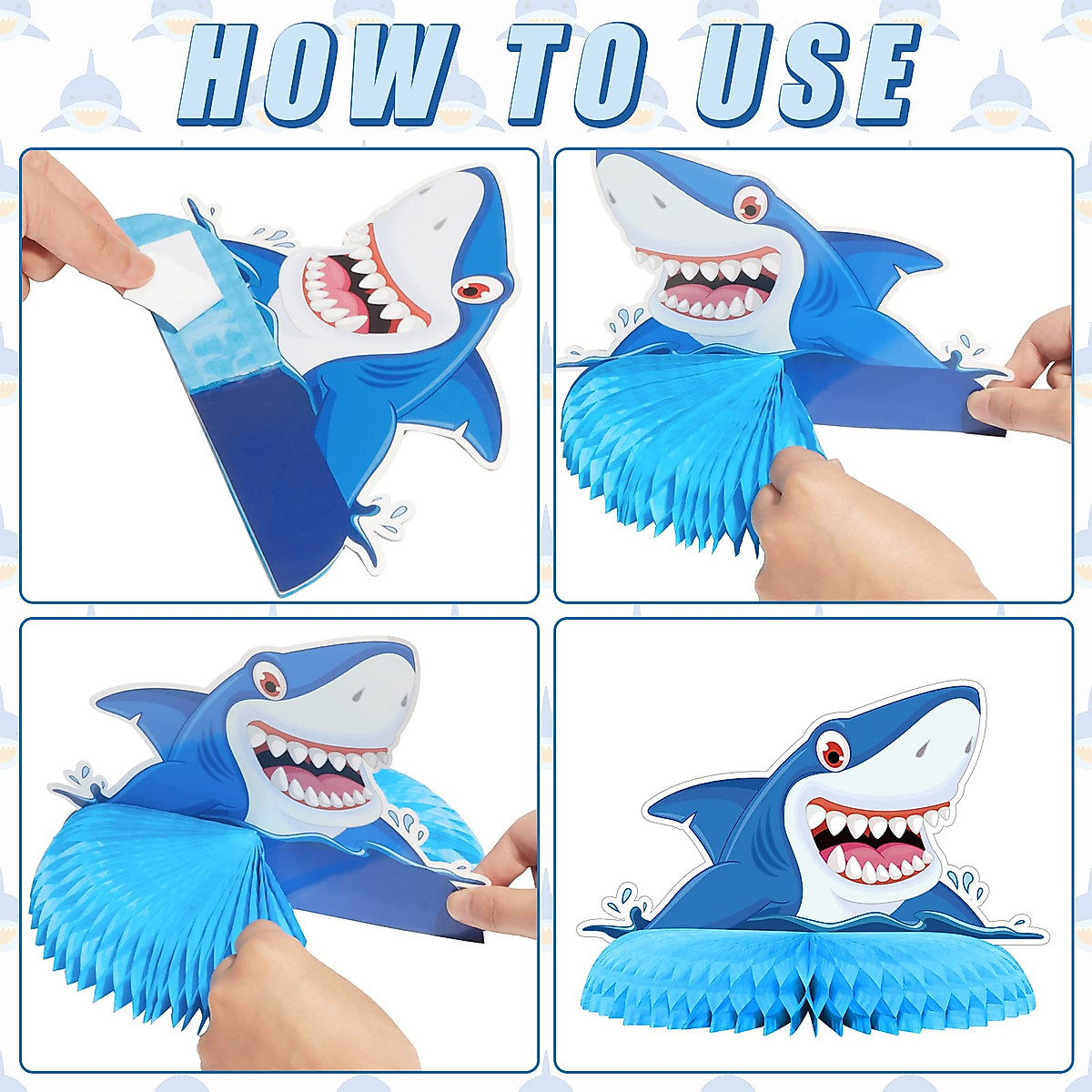 HOW TO USE