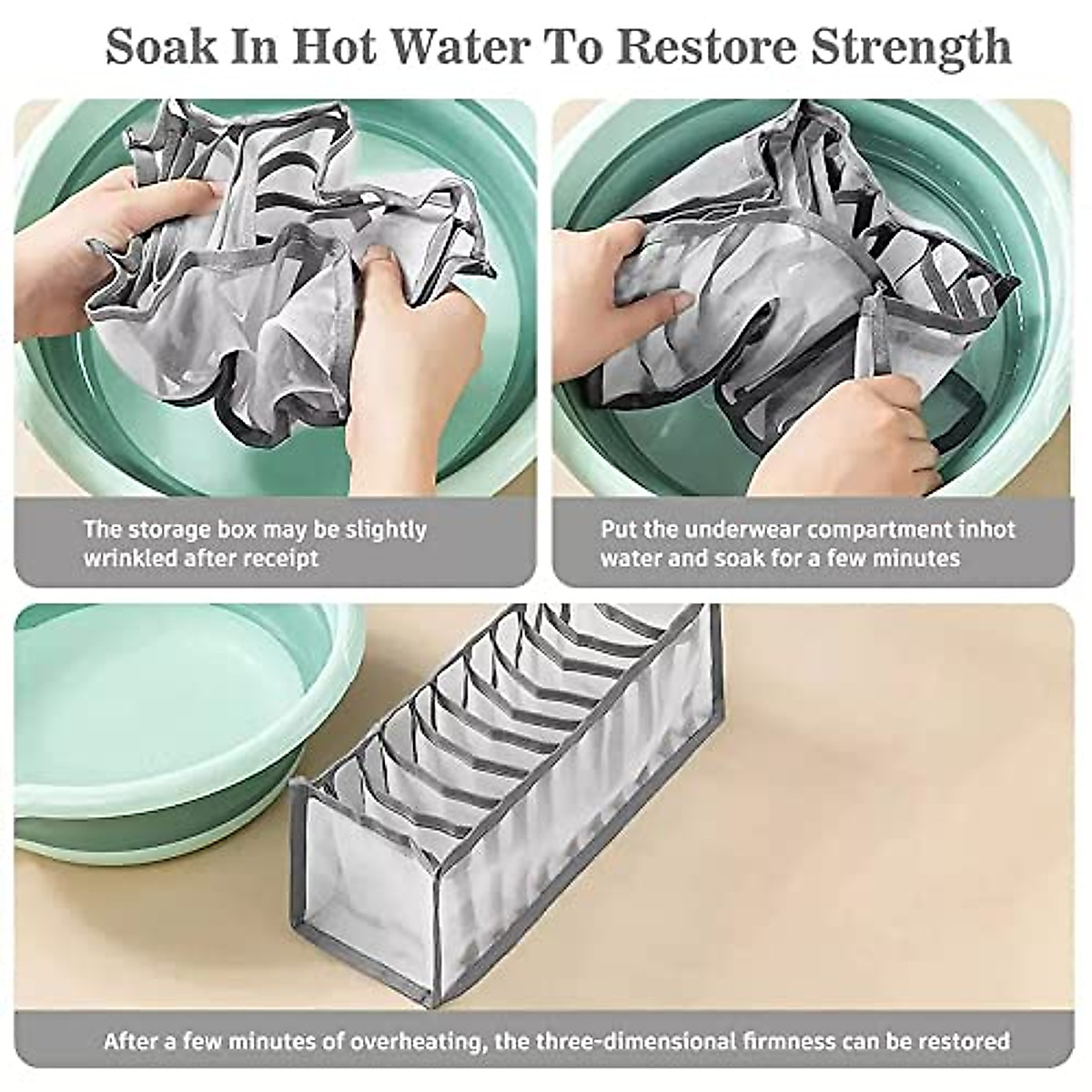 Soak In Hot Water To Restore Strength

The storage box may be slightly wrinkled after receipt

Put the underwear compartment inhot water and soak for a few minutes

After a few minutes of overheating, the three-dimensional firmness can be restored