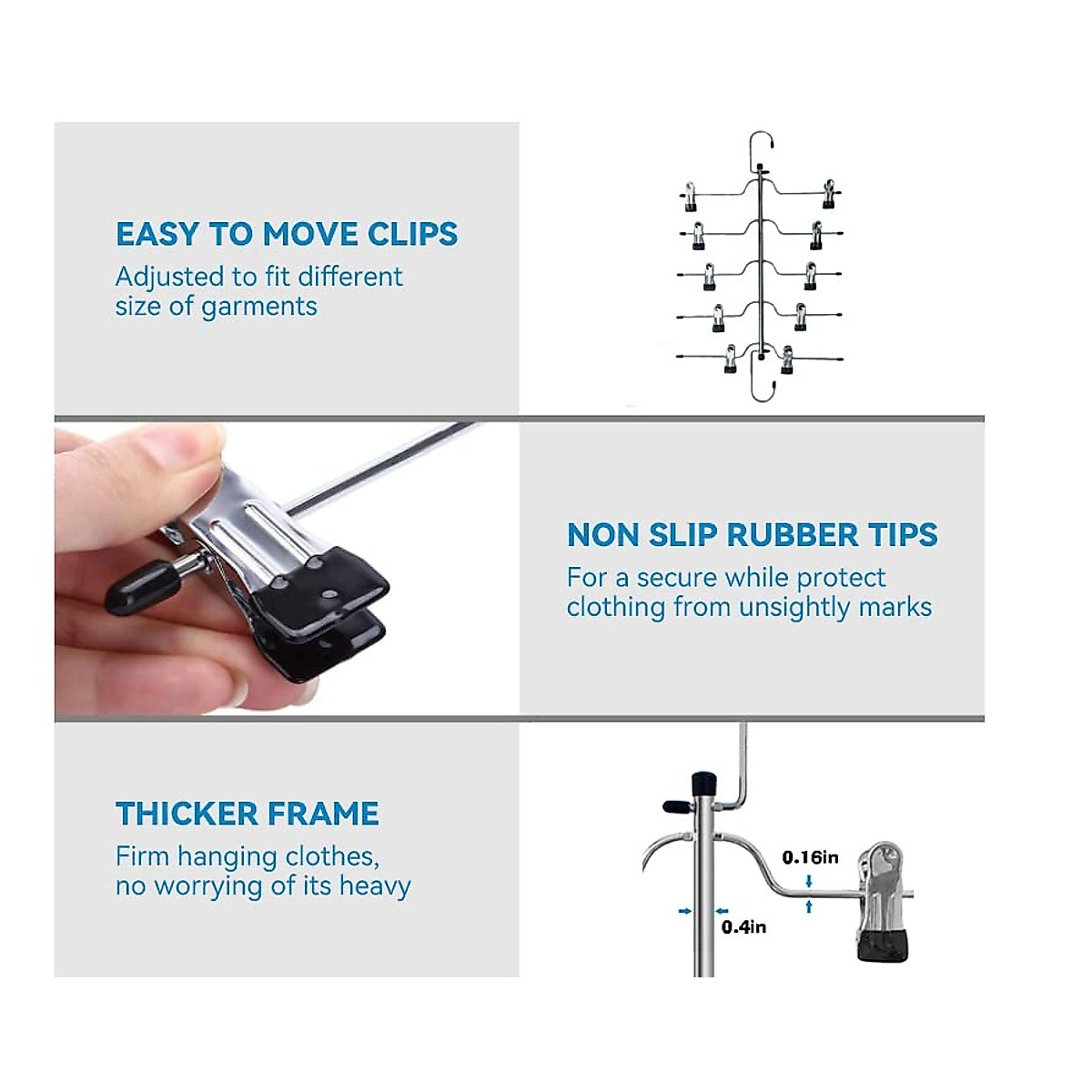 EASY TO MOVE CLIPS
Adjusted to fit different size of garments

NON SLIP RUBBER TIPS
For a secure while protect clothing from unsightly marks

THICKER FRAME
Firm hanging clothes, no worrying of its heavy

0.16in

0.4in