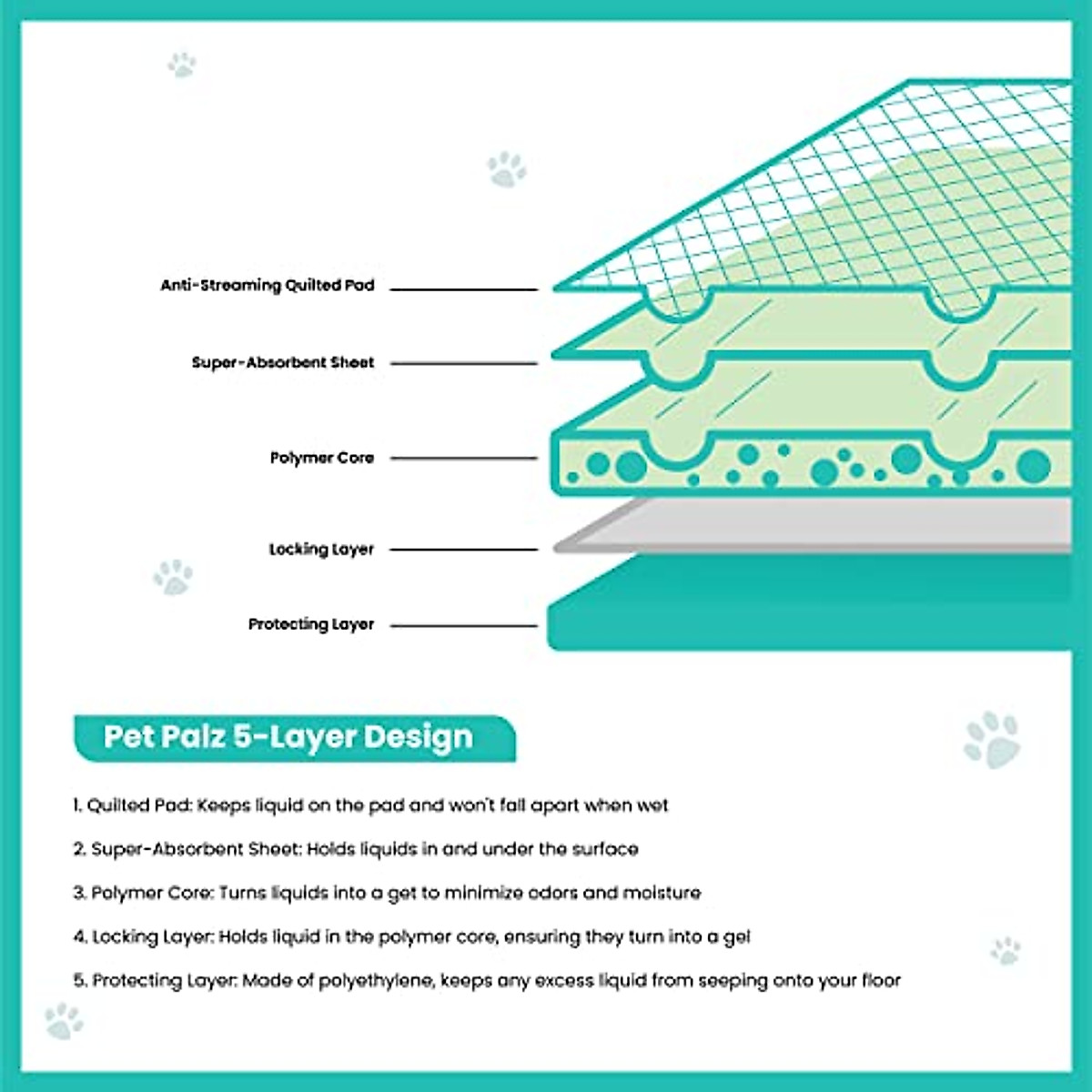 Anti-Streaming Quilted Pad

Super-Absorbent Sheet

Polymer Core

Locking Layer

Protecting Layer

Pet Palz 5-Layer Design

1. Quilted Pad: Keeps liquid on the pad and won't fall apart when wet

2. Super-Absorbent Sheet: Holds liquids in and under the surface

3. Polymer Core: Turns liquids into a get to minimize odors and moisture

4. Locking Layer: Holds liquid in the polymer core, ensuring they turn into a gel

5. Protecting Layer: Made of polyethylene, keeps any excess liquid from seeping onto your floor