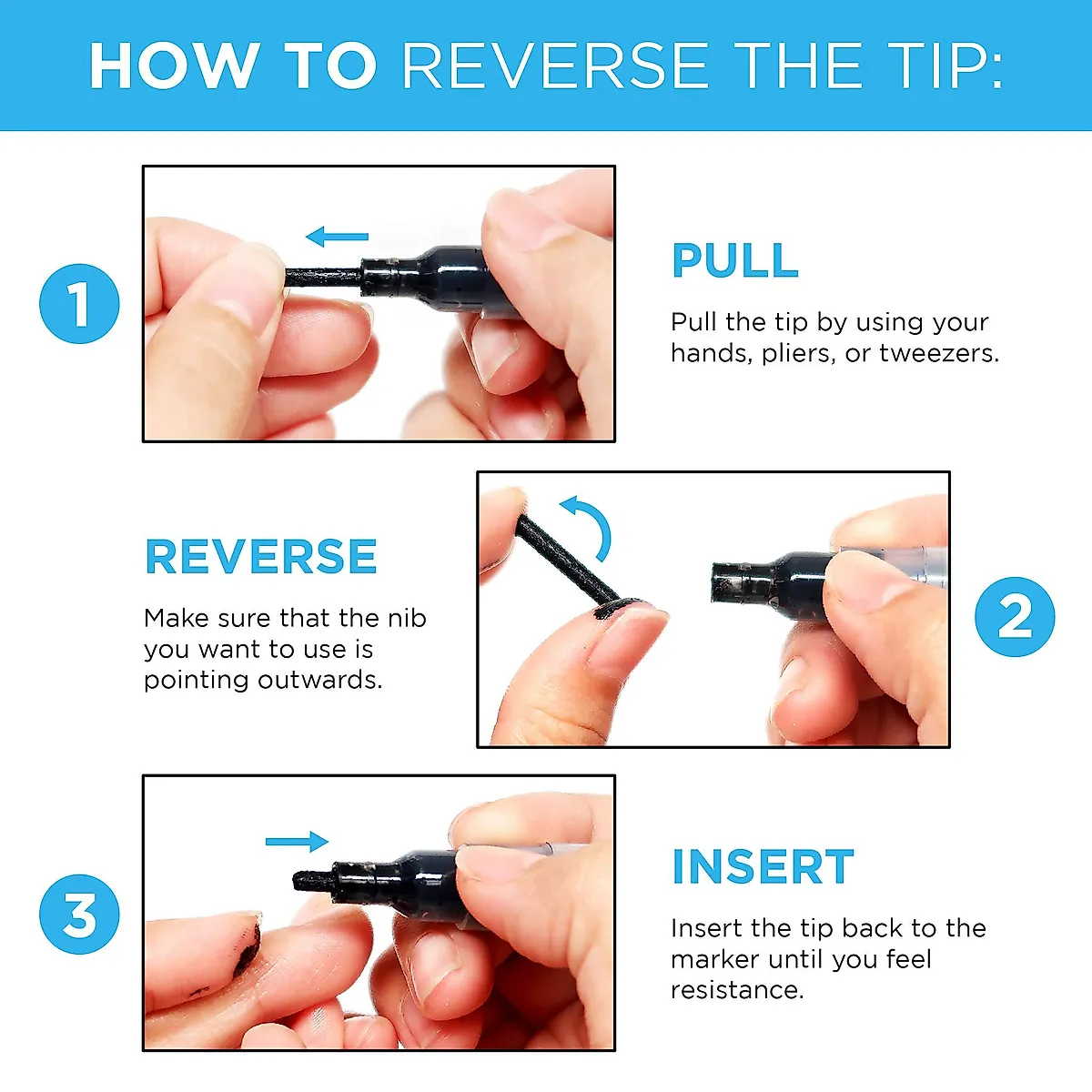 HOW TO REVERSE THE TIP:

1

PULL

Pull the tip by using your hands, pliers, or tweezers.

REVERSE

Make sure that the nib you want to use is pointing outwards.

2

3

INSERT

Insert the tip back to the marker until you feel resistance.