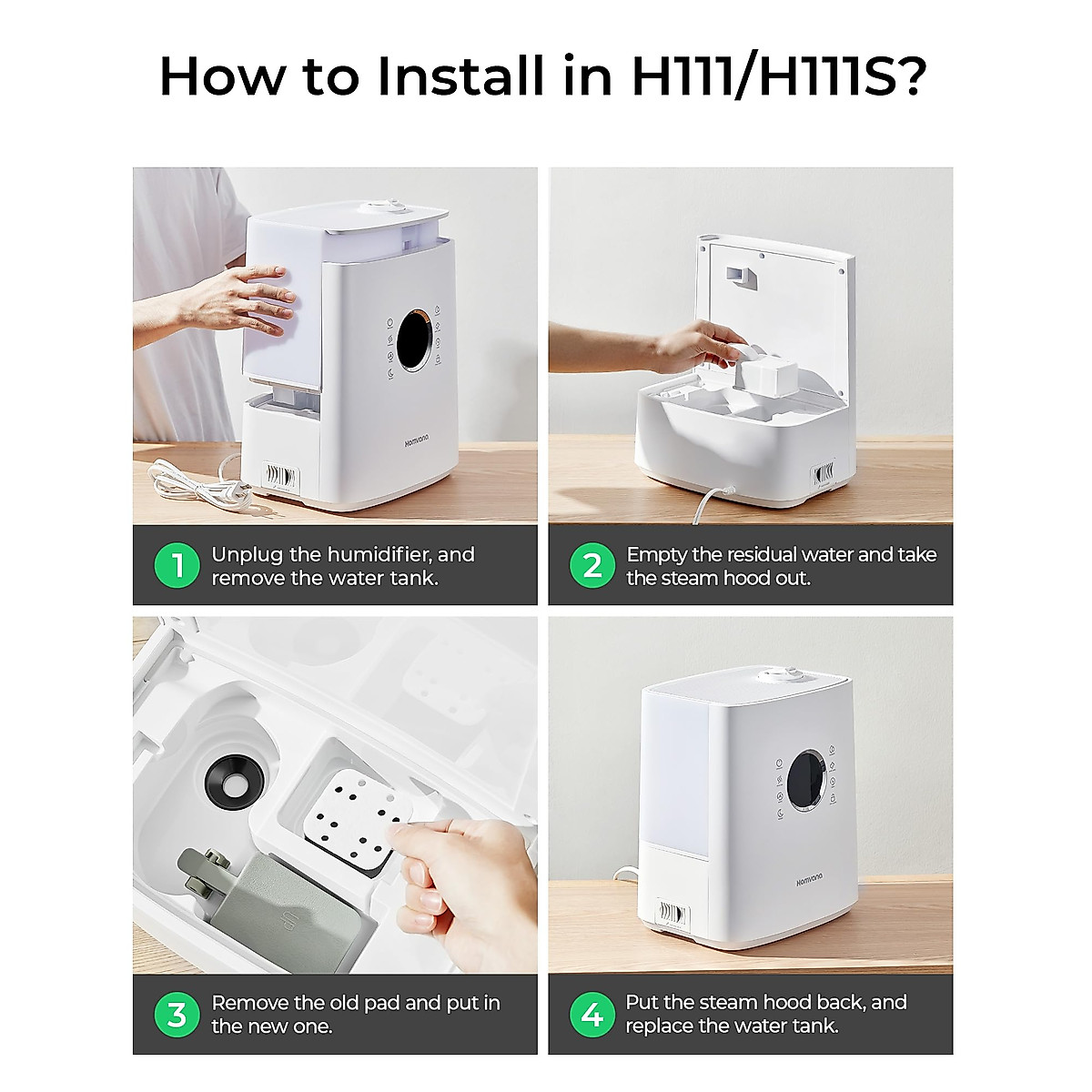 How to Install in H111/H111S?

Homvana

1 Unplug the humidifier, and remove the water tank.

2 Empty the residual water and take the steam hood out.

3 Remove the old pad and put in the new one.

Homvana

4 Put the steam hood back, and replace the water tank.